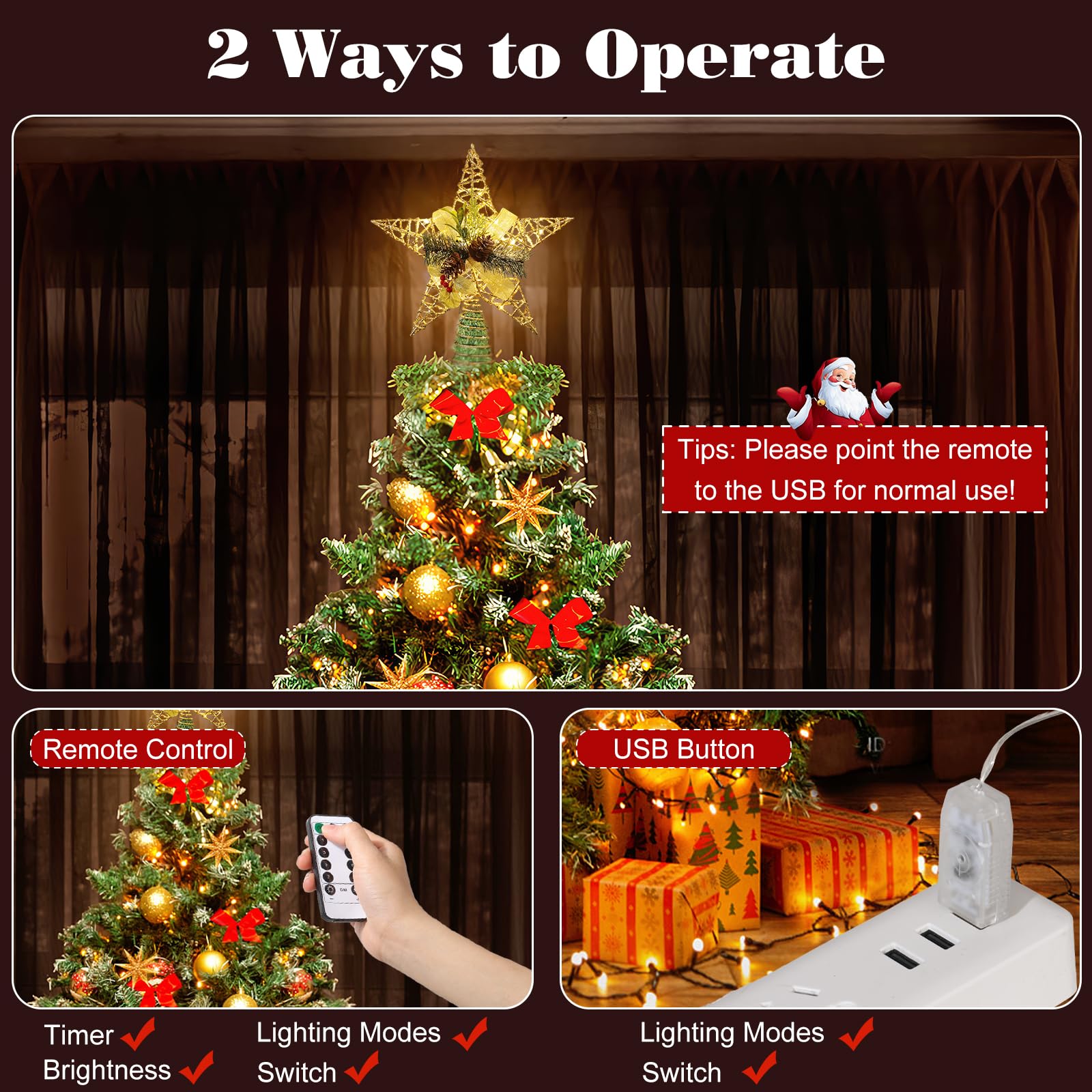 2 Ways to Operate

Tips: Please point the remote to the USB for normal use!

Remote Control

USB Button

Timer ✓
Brightness ✓

Lighting Modes ✓
Switch ✓

Lighting Modes ✓
Switch ✓