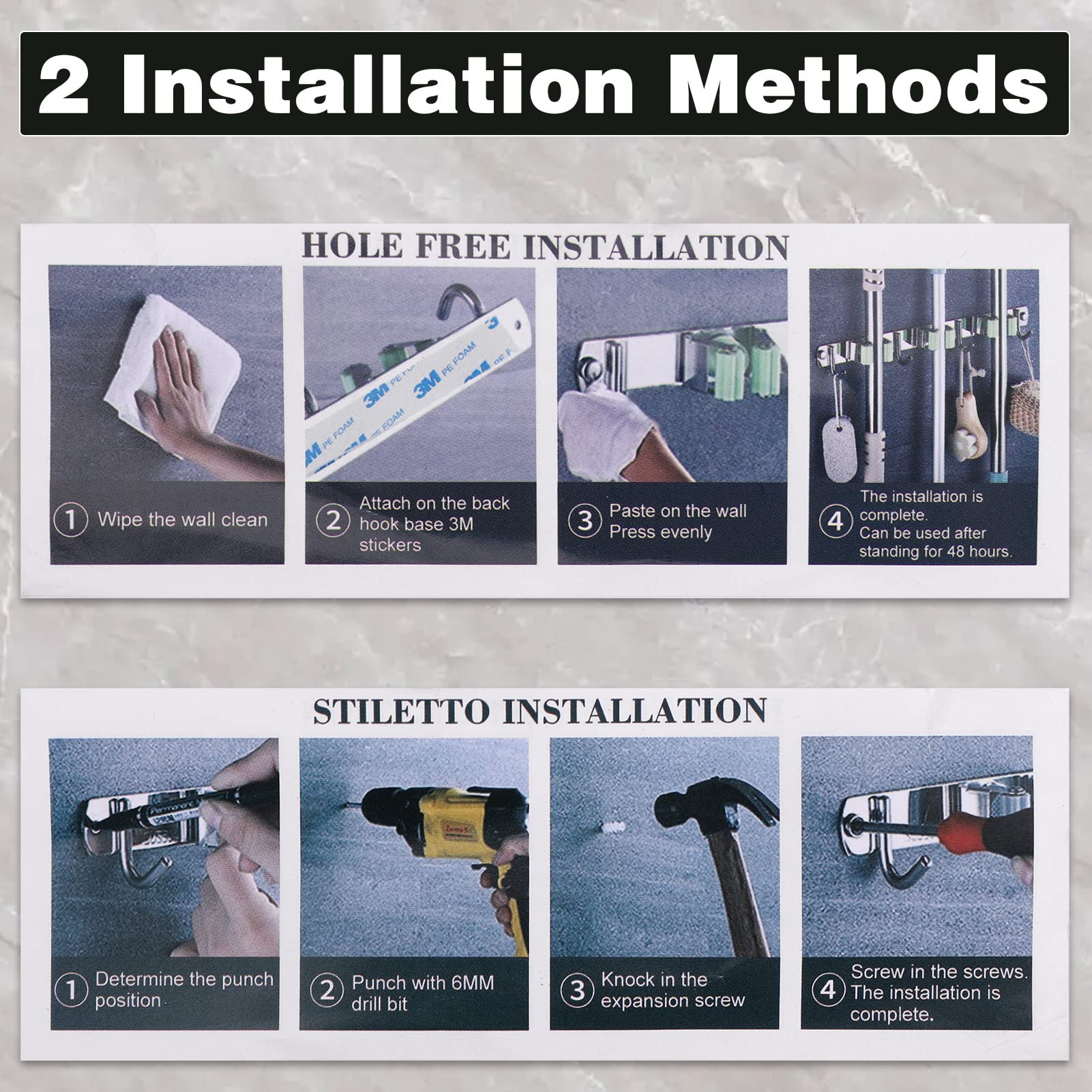 2 Installation Methods

HOLE FREE INSTALLATION

3M PE FOAM 3M PE FOAM 3M PE FOAM

① Wipe the wall clean

② Attach on the back hook base 3M stickers

③ Paste on the wall Press evenly

④ The installation is complete. Can be used after standing for 48 hours.

STILETTO INSTALLATION

① Determine the punch position

② Punch with 6MM drill bit

③ Knock in the expansion screw

④ Screw in the screws. The installation is complete.