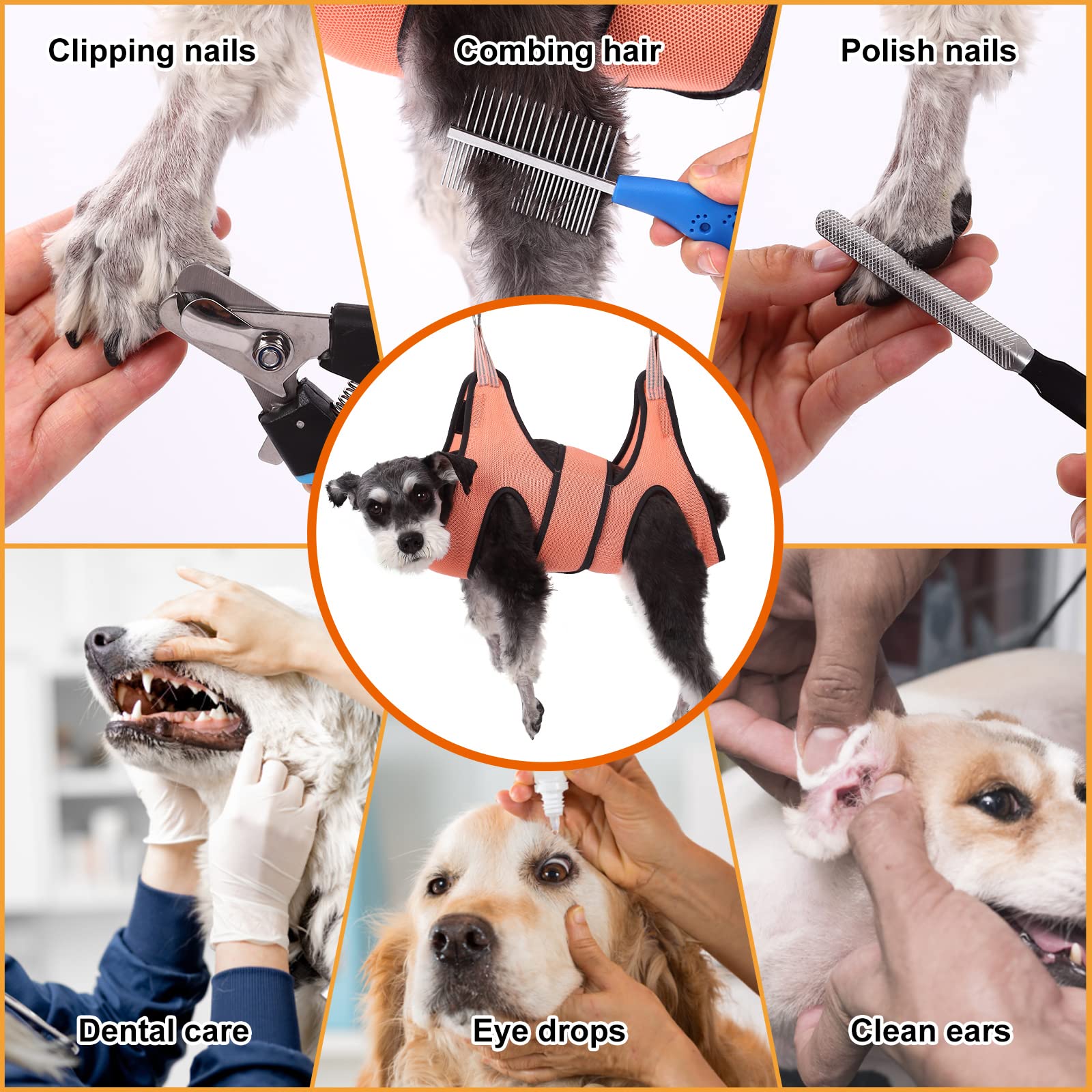 Clipping nails

Combing hair

Polish nails

Dental care

Eye drops

Clean ears