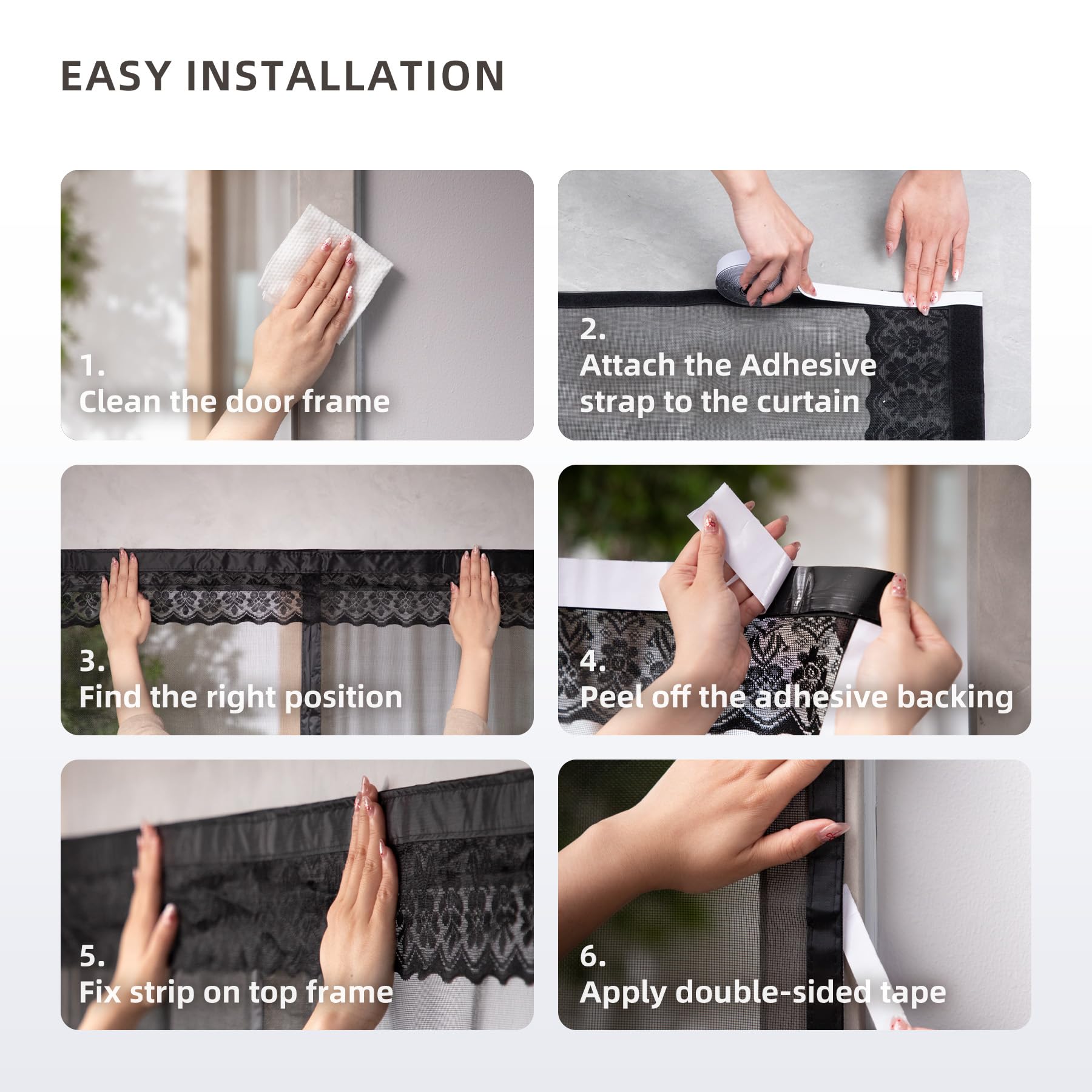 EASY INSTALLATION

1.
Clean the door frame

2.
Attach the Adhesive strap to the curtain

3.
Find the right position

4.
Peel off the adhesive backing

5.
Fix strip on top frame

6.
Apply double-sided tape