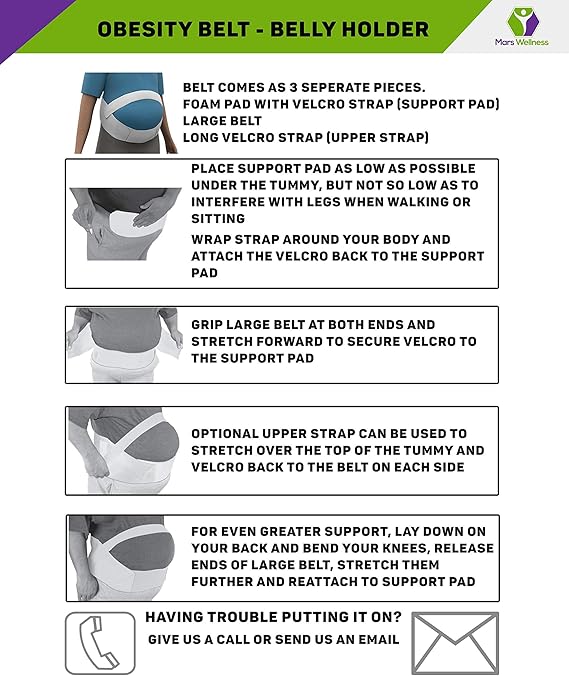 OBESITY BELT - BELLY HOLDER

Mars Wellness

BELT COMES AS 3 SEPERATE PIECES.
FOAM PAD WITH VELCRO STRAP (SUPPORT PAD)
LARGE BELT
LONG VELCRO STRAP (UPPER STRAP)

PLACE SUPPORT PAD AS LOW AS POSSIBLE UNDER THE TUMMY, BUT NOT SO LOW AS TO INTERFERE WITH LEGS WHEN WALKING OR SITTING

WRAP STRAP AROUND YOUR BODY AND ATTACH THE VELCRO BACK TO THE SUPPORT PAD

GRIP LARGE BELT AT BOTH ENDS AND STRETCH FORWARD TO SECURE VELCRO TO THE SUPPORT PAD

OPTIONAL UPPER STRAP CAN BE USED TO STRETCH OVER THE TOP OF THE TUMMY AND VELCRO BACK TO THE BELT ON EACH SIDE

FOR EVEN GREATER SUPPORT, LAY DOWN ON YOUR BACK AND BEND YOUR KNEES, RELEASE ENDS OF LARGE BELT, STRETCH THEM FURTHER AND REATTACH TO SUPPORT PAD

HAVING TROUBLE PUTTING IT ON?
GIVE US A CALL OR SEND US AN EMAIL