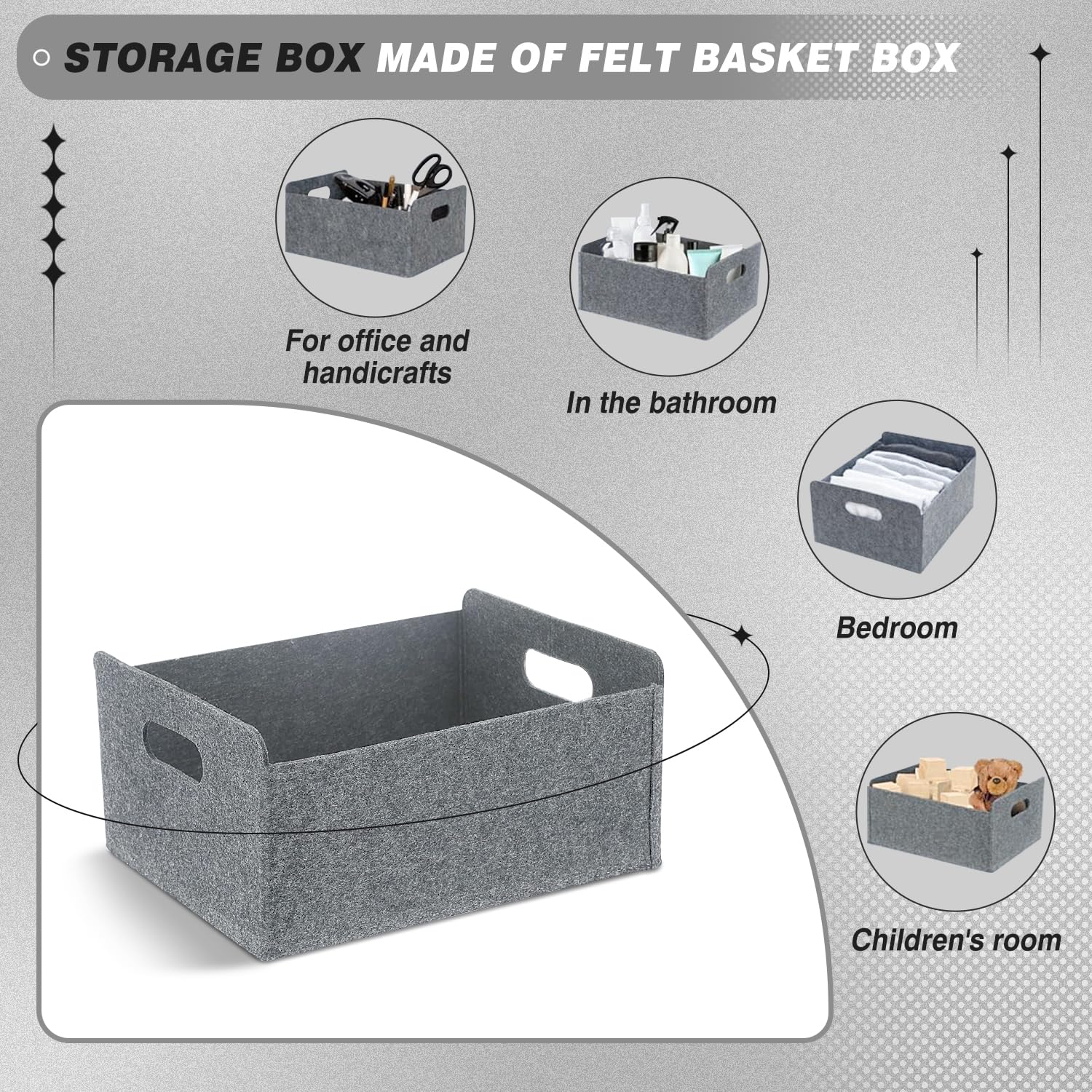 STORAGE BOX MADE OF FELT BASKET BOX

For office and handicrafts

In the bathroom

Bedroom

Children's room