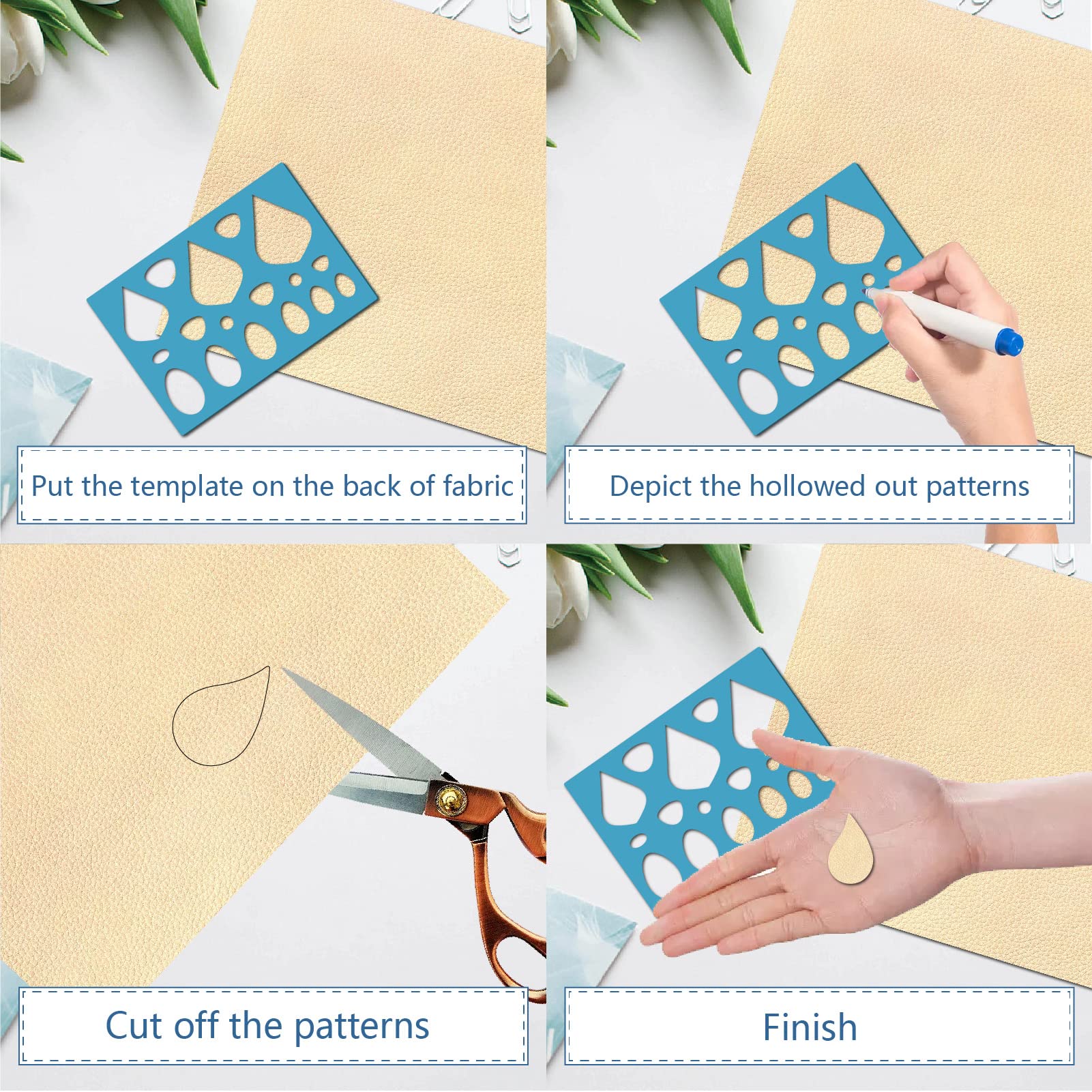 Put the template on the back of fabric

Depict the hollowed out patterns

Cut off the patterns

Finish