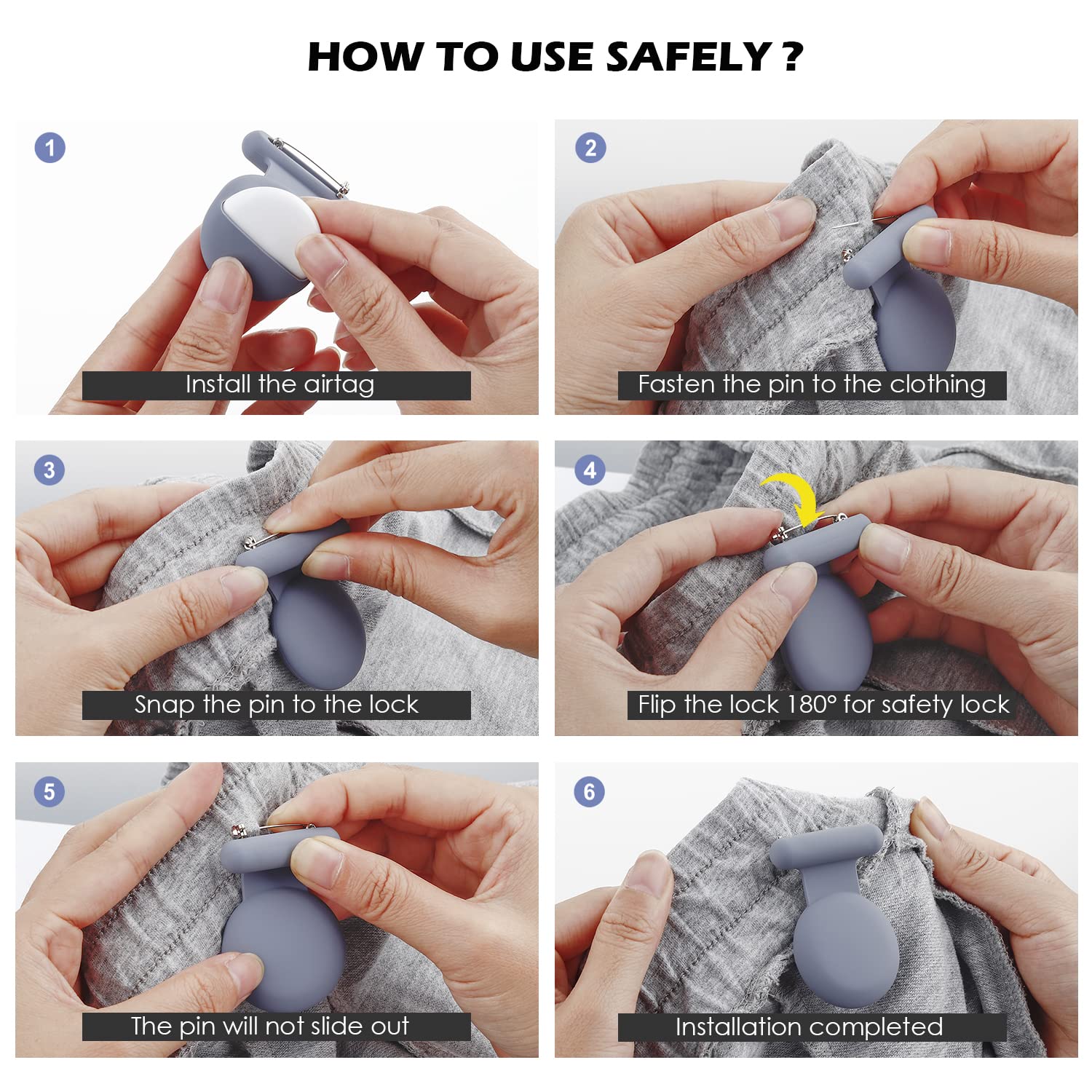 HOW TO USE SAFELY ?

1
Install the airtag

2
Fasten the pin to the clothing

3
Snap the pin to the lock

4
Flip the lock 180° for safety lock

5
The pin will not slide out

6
Installation completed