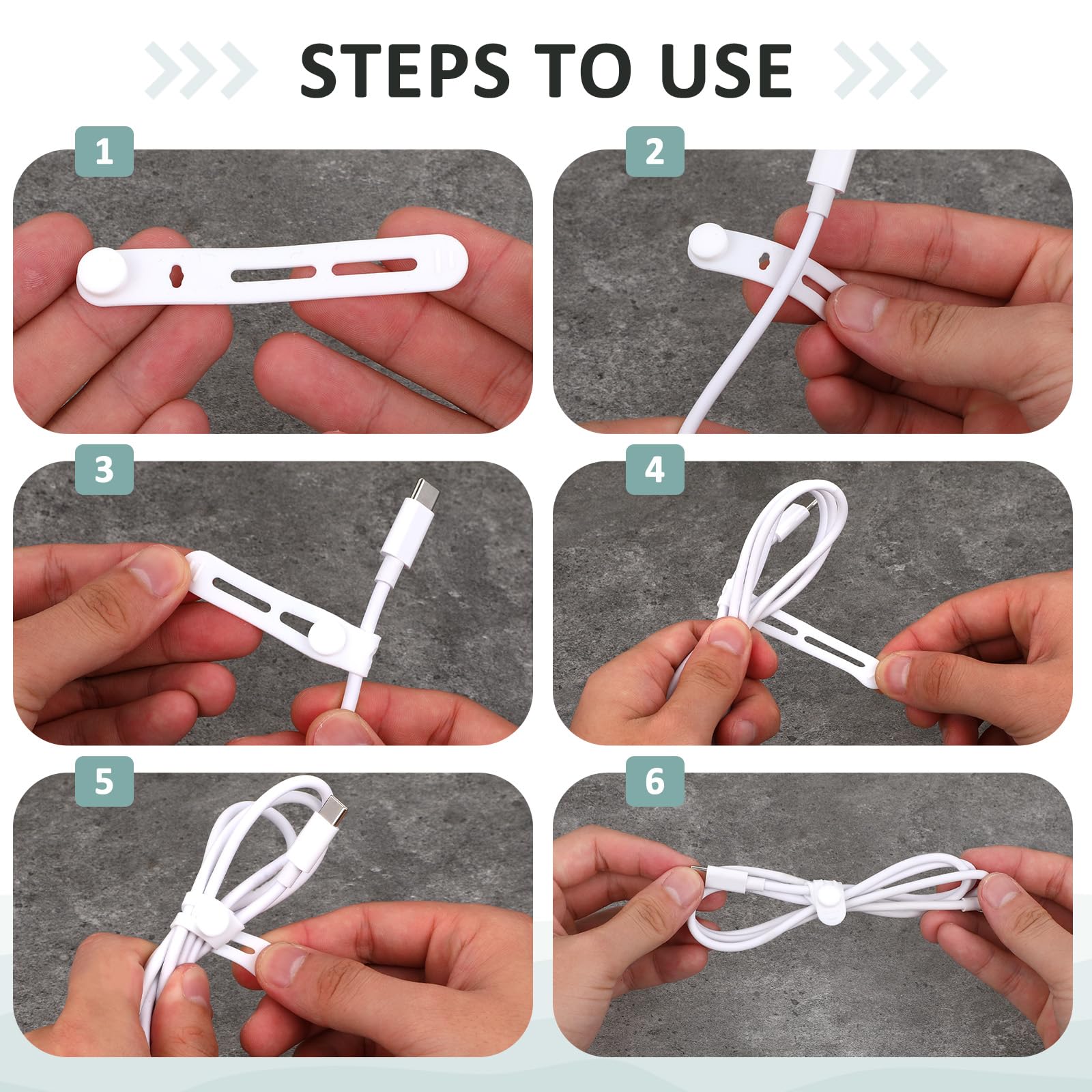 STEPS TO USE

1

2

3

4

5

6