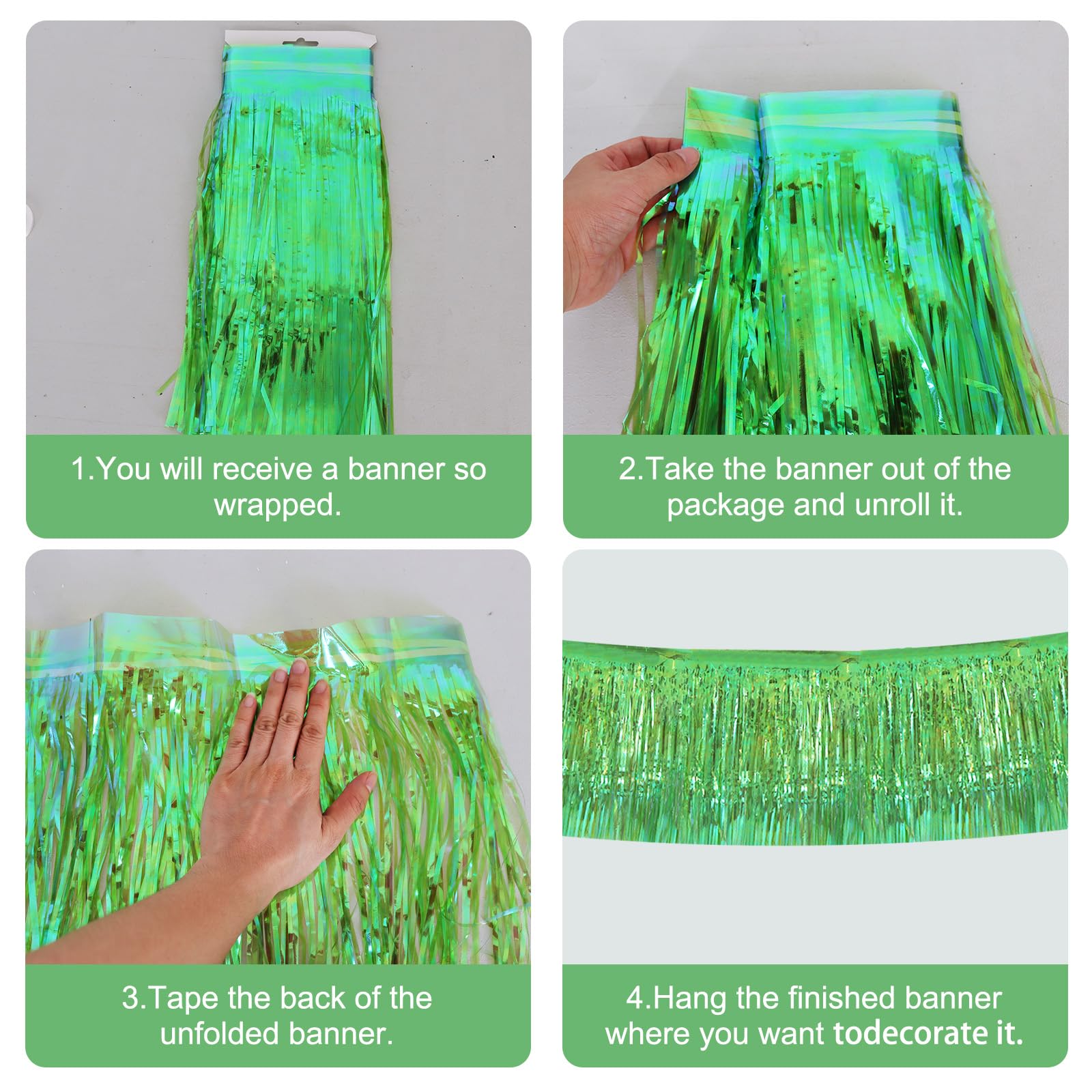 1.You will receive a banner so wrapped.

2.Take the banner out of the package and unroll it.

3.Tape the back of the unfolded banner.

4.Hang the finished banner where you want todecorate it.