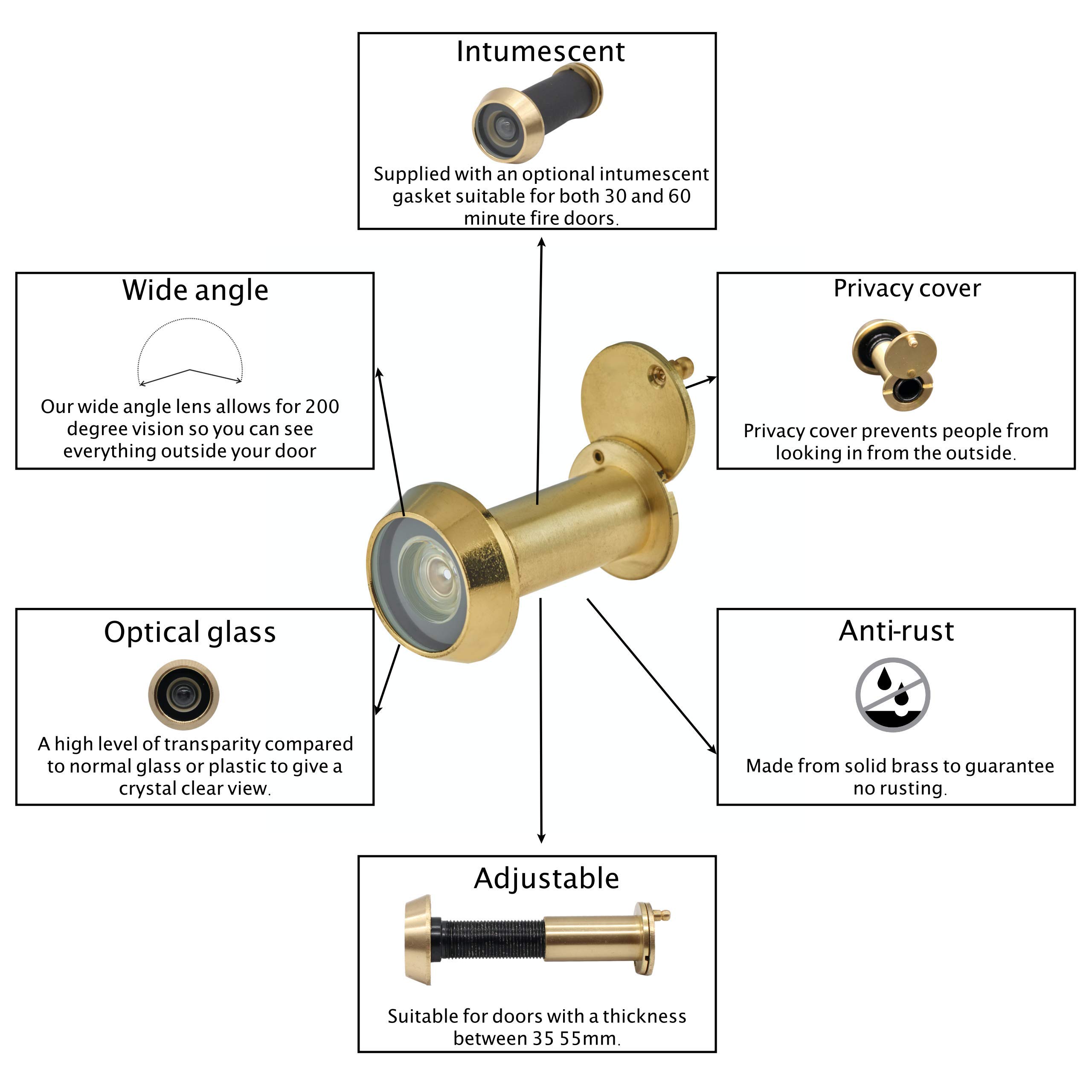 Intumescent

Supplied with an optional intumescent gasket suitable for both 30 and 60 minute fire doors.

Wide angle

Our wide angle lens allows for 200 degree vision so you can see everything outside your door

Privacy cover

Privacy cover prevents people from looking in from the outside.

Optical glass

A high level of transparity compared to normal glass or plastic to give a crystal clear view.

Anti-rust

Made from solid brass to guarantee no rusting.

Adjustable

Suitable for doors with a thickness between 35 55mm.