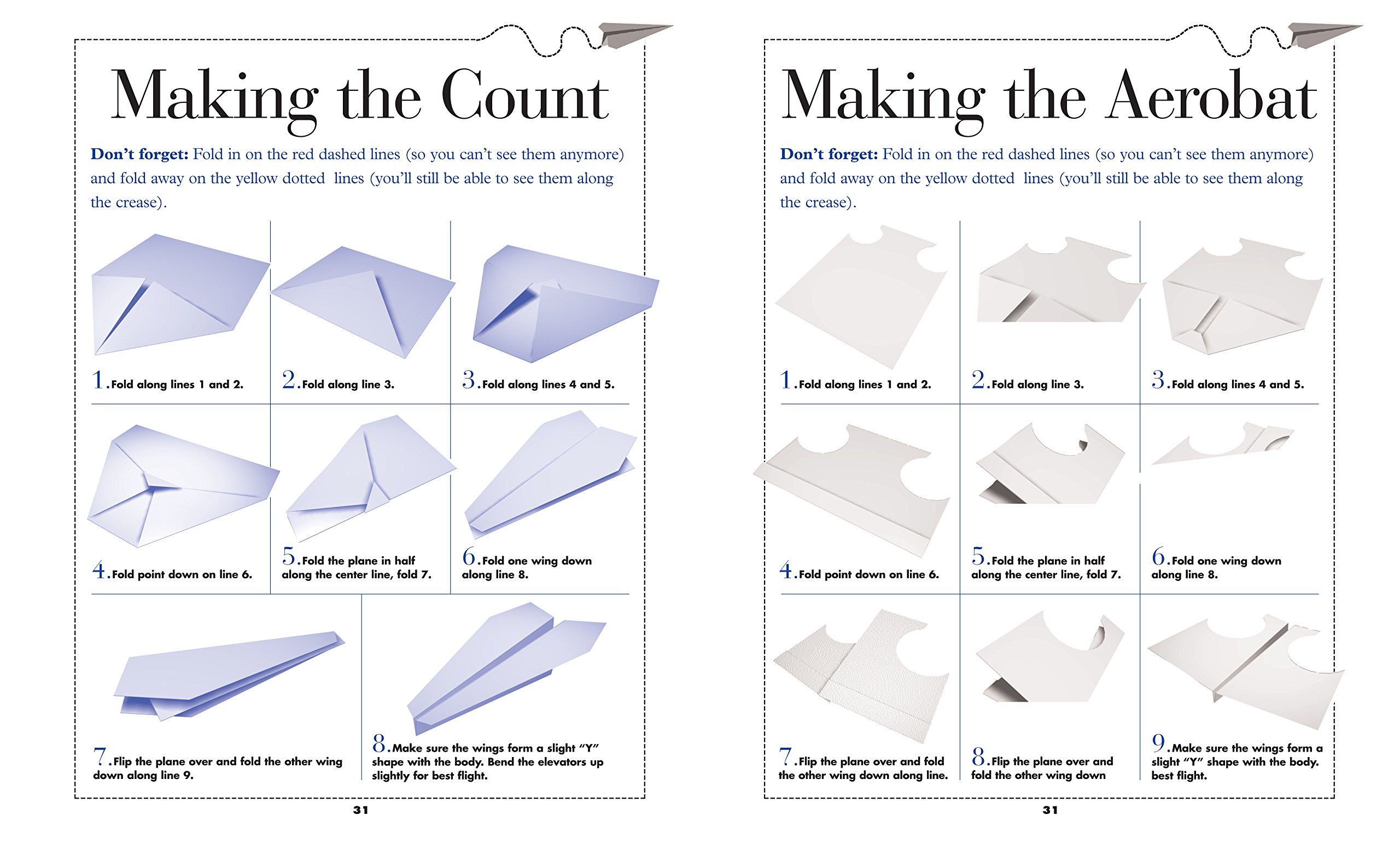 Making the Count

Don't forget: Fold in on the red dashed lines (so you can't see them anymore) and fold away on the yellow dotted lines (you'll still be able to see them along the crease).

1. Fold along lines 1 and 2.

2. Fold along line 3.

3. Fold along lines 4 and 5.

4. Fold point down on line 6.

5. Fold the plane in half along the center line, fold 7.

6. Fold one wing down along line 8.

7. Flip the plane over and fold the other wing down along line 9.

8. Make sure the wings form a slight "Y" shape with the body. Bend the elevators up slightly for best flight.

31

Making the Aerobat

Don't forget: Fold in on the red dashed lines (so you can't see them anymore) and fold away on the yellow dotted lines (you'll still be able to see them along the crease).

1. Fold along lines 1 and 2.

2. Fold along line 3.

3. Fold along lines 4 and 5.

4. Fold point down on line 6.

5. Fold the plane in half along the center line, fold 7.

6. Fold one wing down along line 8.

7. Flip the plane over and fold the other wing down along line.

8. Flip the plane over and fold the other wing down

9. Make sure the wings form a slight "Y" shape with the body. best flight.

31