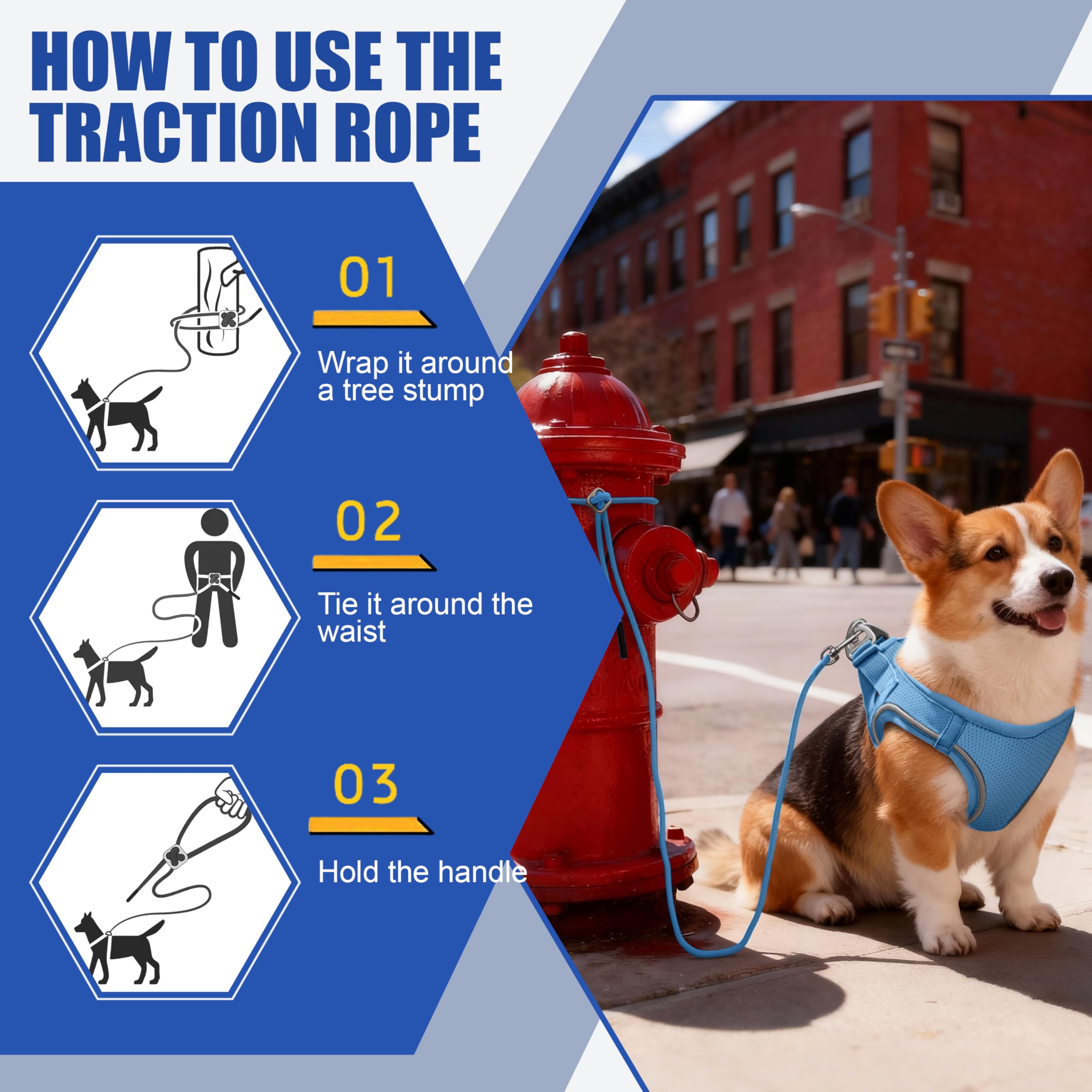 HOW TO USE THE TRACTION ROPE

01

Wrap it around a tree stump

02

Tie it around the waist

03

Hold the handle