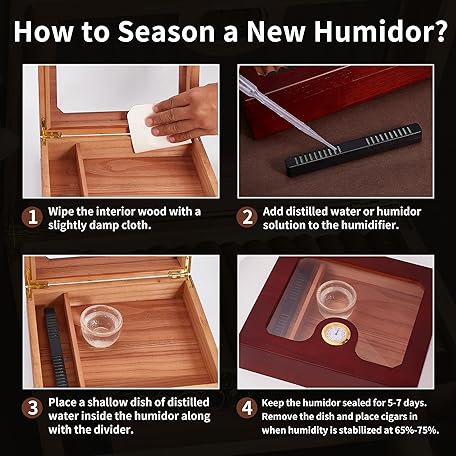 How to Season a New Humidor?

1 Wipe the interior wood with a slightly damp cloth.

2 Add distilled water or humidor solution to the humidifier.

3 Place a shallow dish of distilled water inside the humidor along with the divider.

4 Keep the humidor sealed for 5-7 days. Remove the dish and place cigars in when humidity is stabilized at 65%-75%.