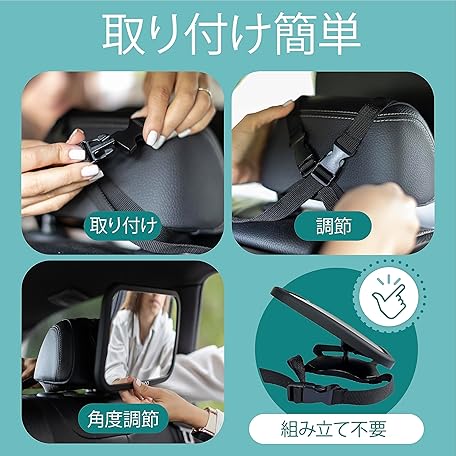 取り付け簡単

取り付け

調節

角度調節

組み立て不要