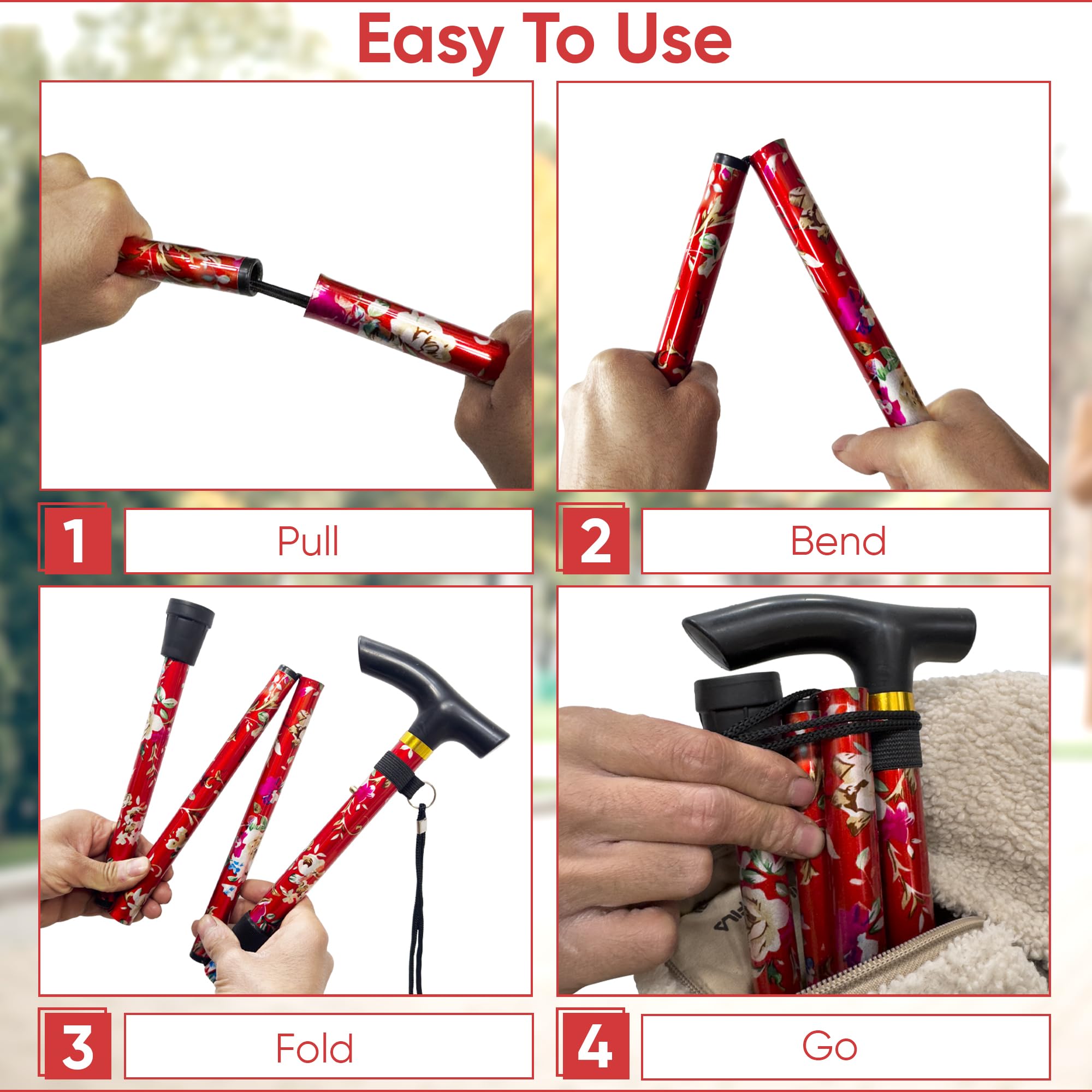 Easy To Use

1 Pull

2 Bend

3 Fold

4 Go