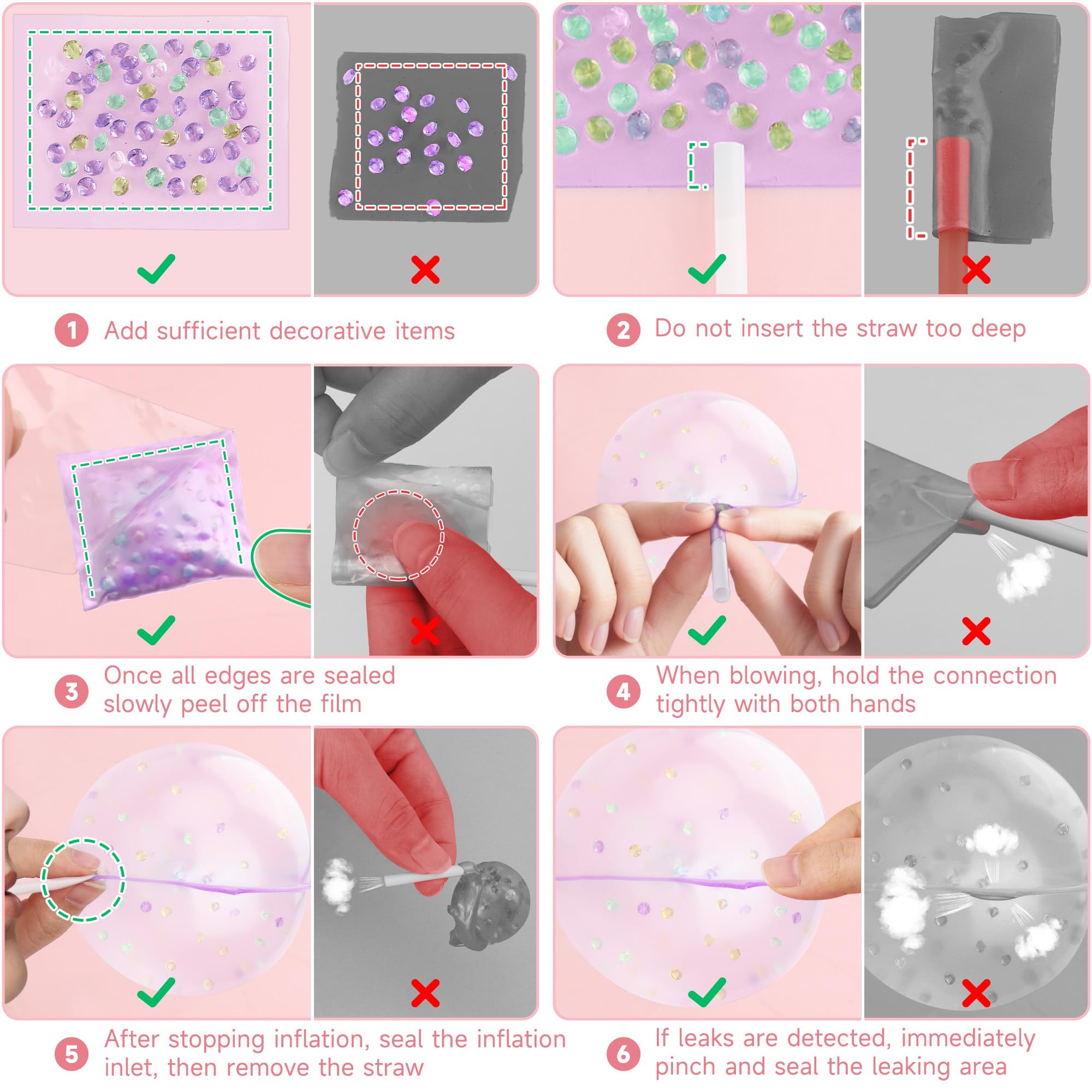 1 Add sufficient decorative items

2 Do not insert the straw too deep

3 Once all edges are sealed slowly peel off the film

4 When blowing, hold the connection tightly with both hands

5 After stopping inflation, seal the inflation inlet, then remove the straw

6 If leaks are detected, immediately pinch and seal the leaking area