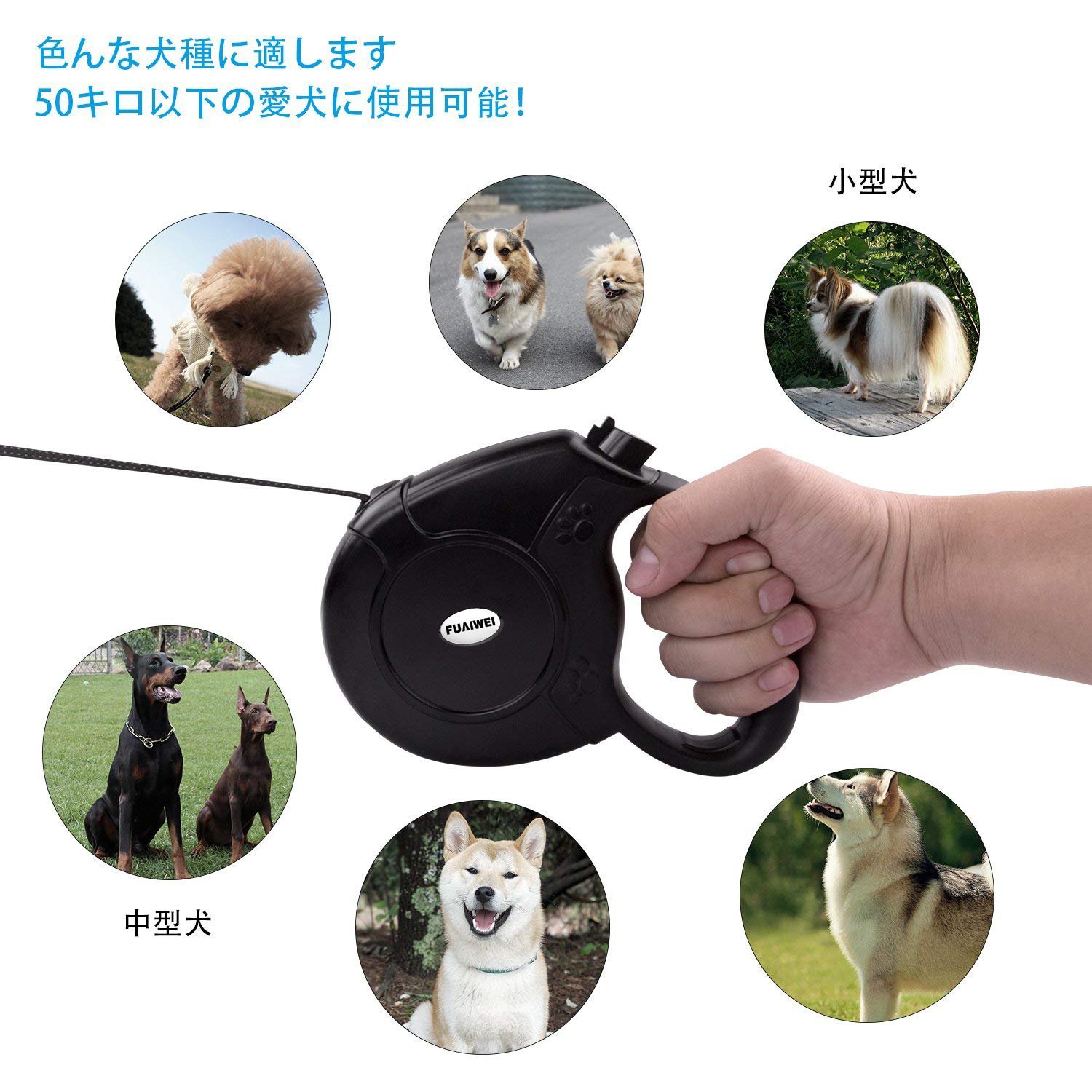 色んな犬種に適します
50キロ以下の愛犬に使用可能！

小型犬

FUAIWEI

中型犬