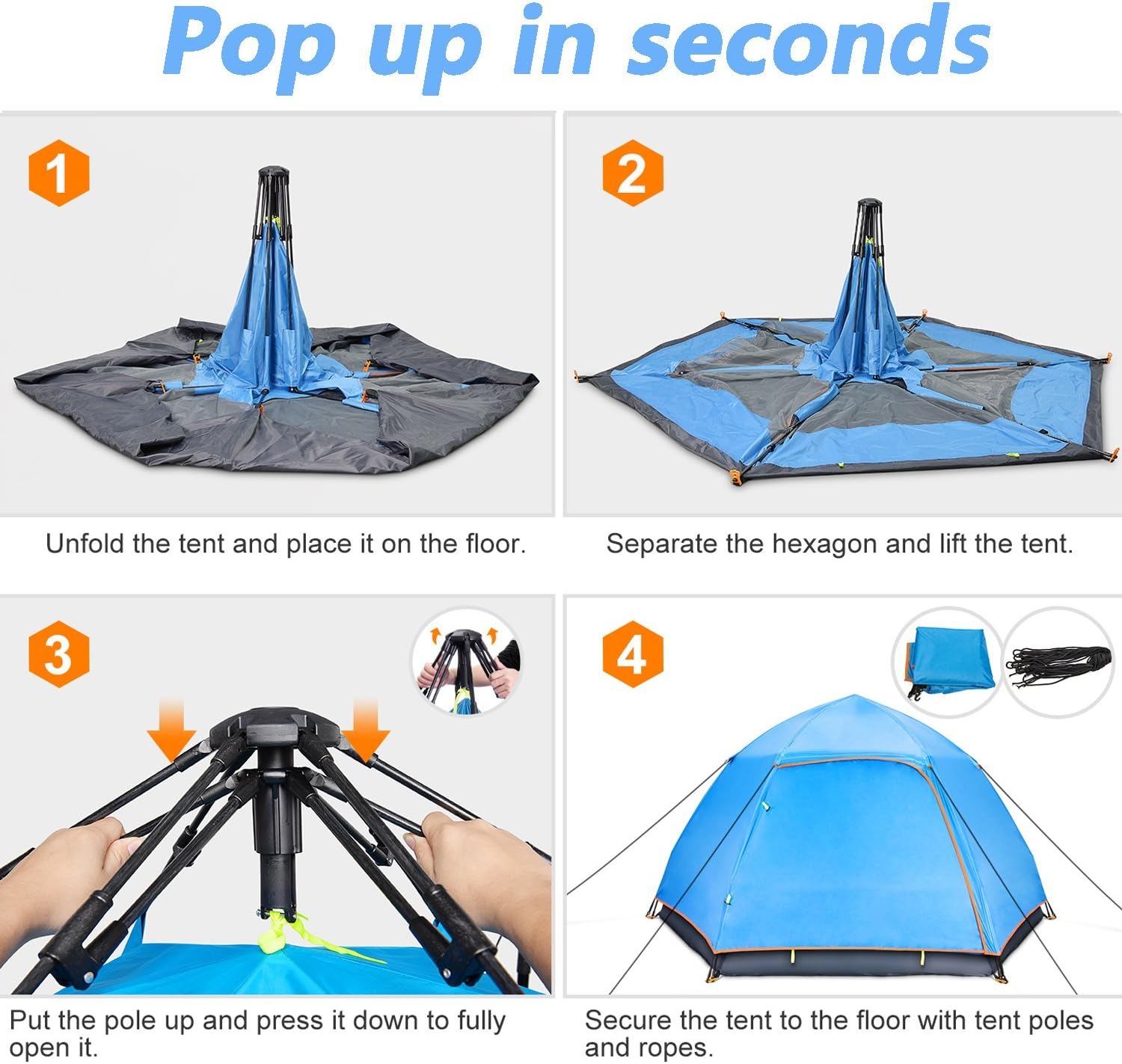 Pop up in seconds

1

Unfold the tent and place it on the floor.

2

Separate the hexagon and lift the tent.

3

Put the pole up and press it down to fully open it.

4

Secure the tent to the floor with tent poles and ropes.