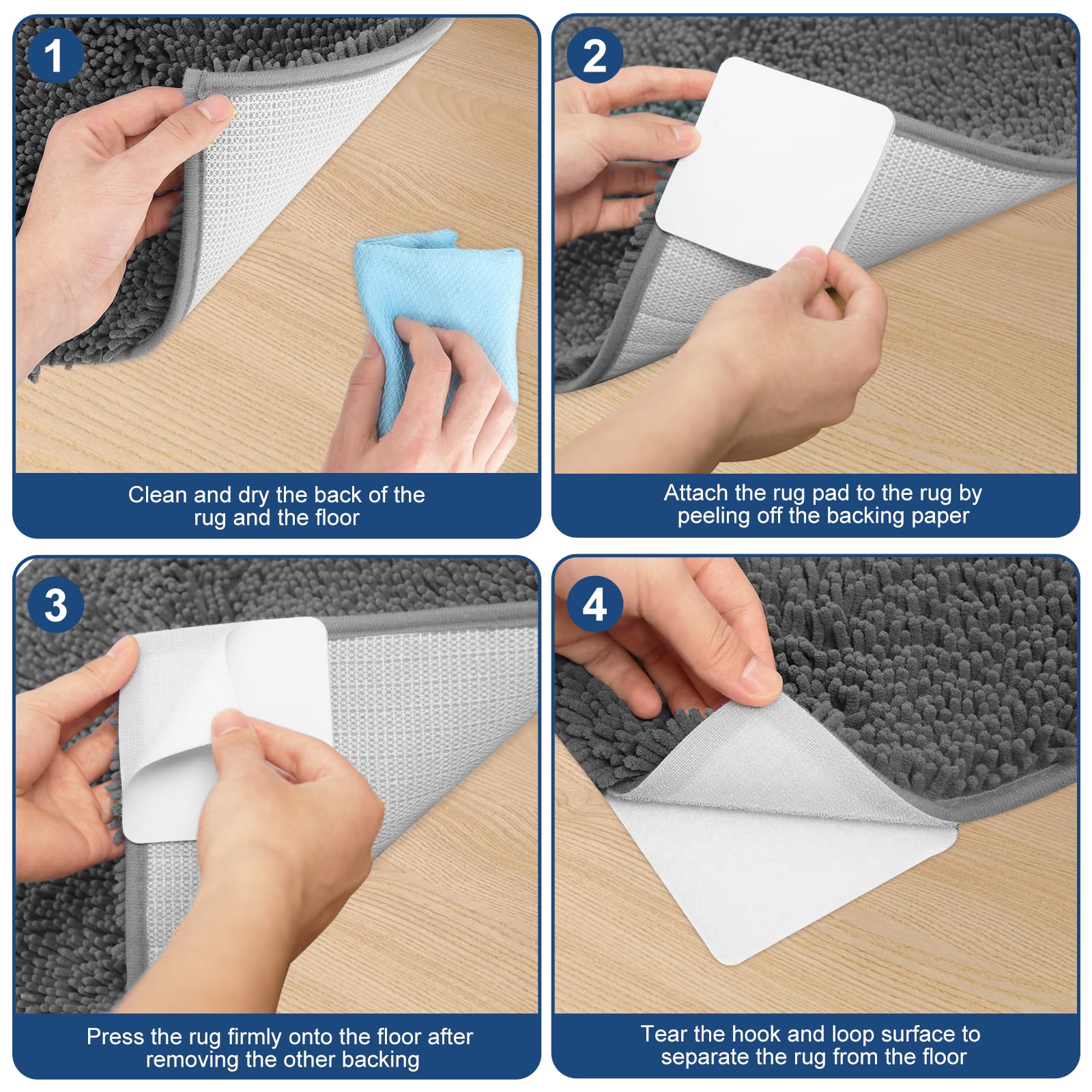 1

Clean and dry the back of the rug and the floor

2

Attach the rug pad to the rug by peeling off the backing paper

3

Press the rug firmly onto the floor after removing the other backing

4

Tear the hook and loop surface to separate the rug from the floor