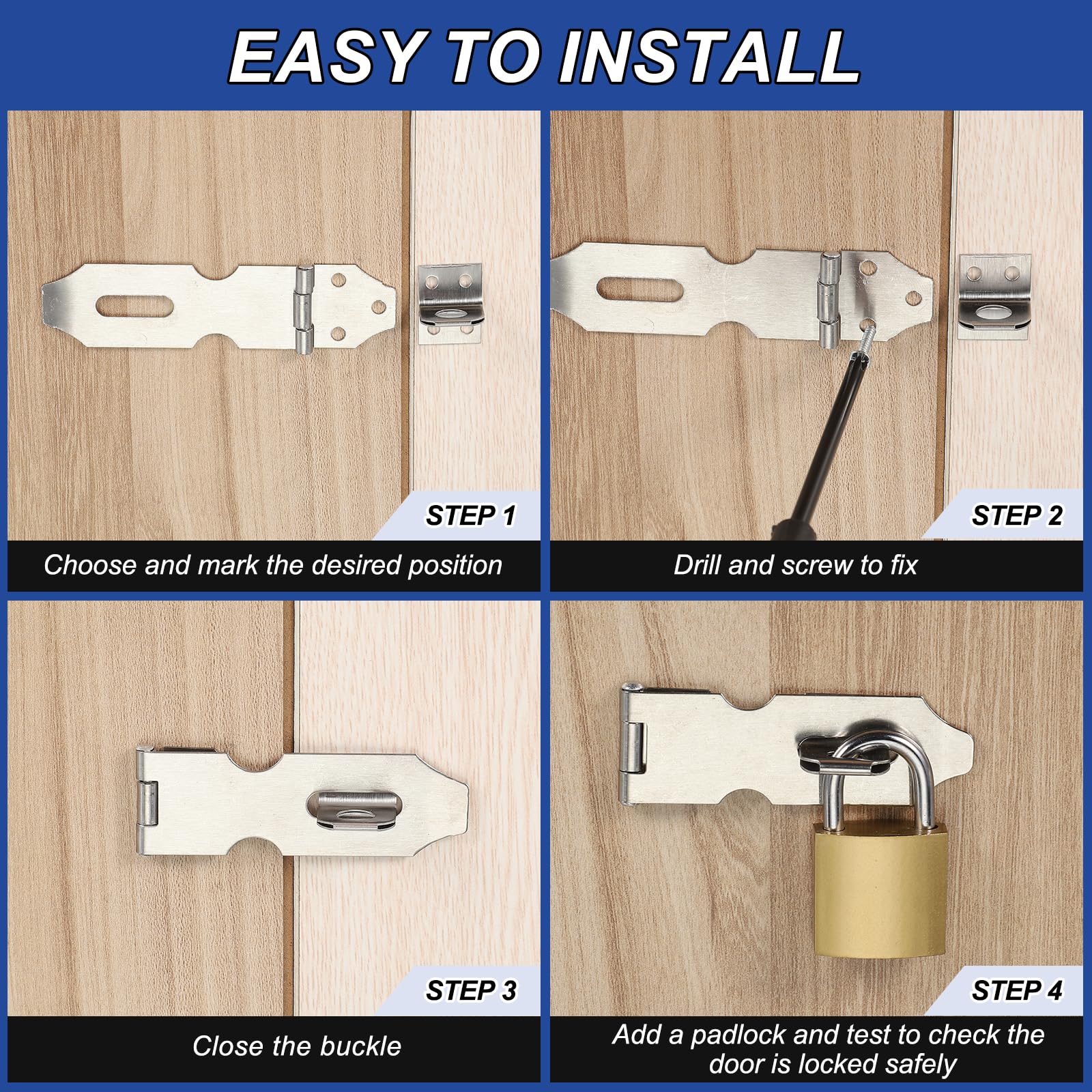 EASY TO INSTALL

STEP 1

Choose and mark the desired position

STEP 2

Drill and screw to fix

STEP 3

Close the buckle

STEP 4

Add a padlock and test to check the door is locked safely