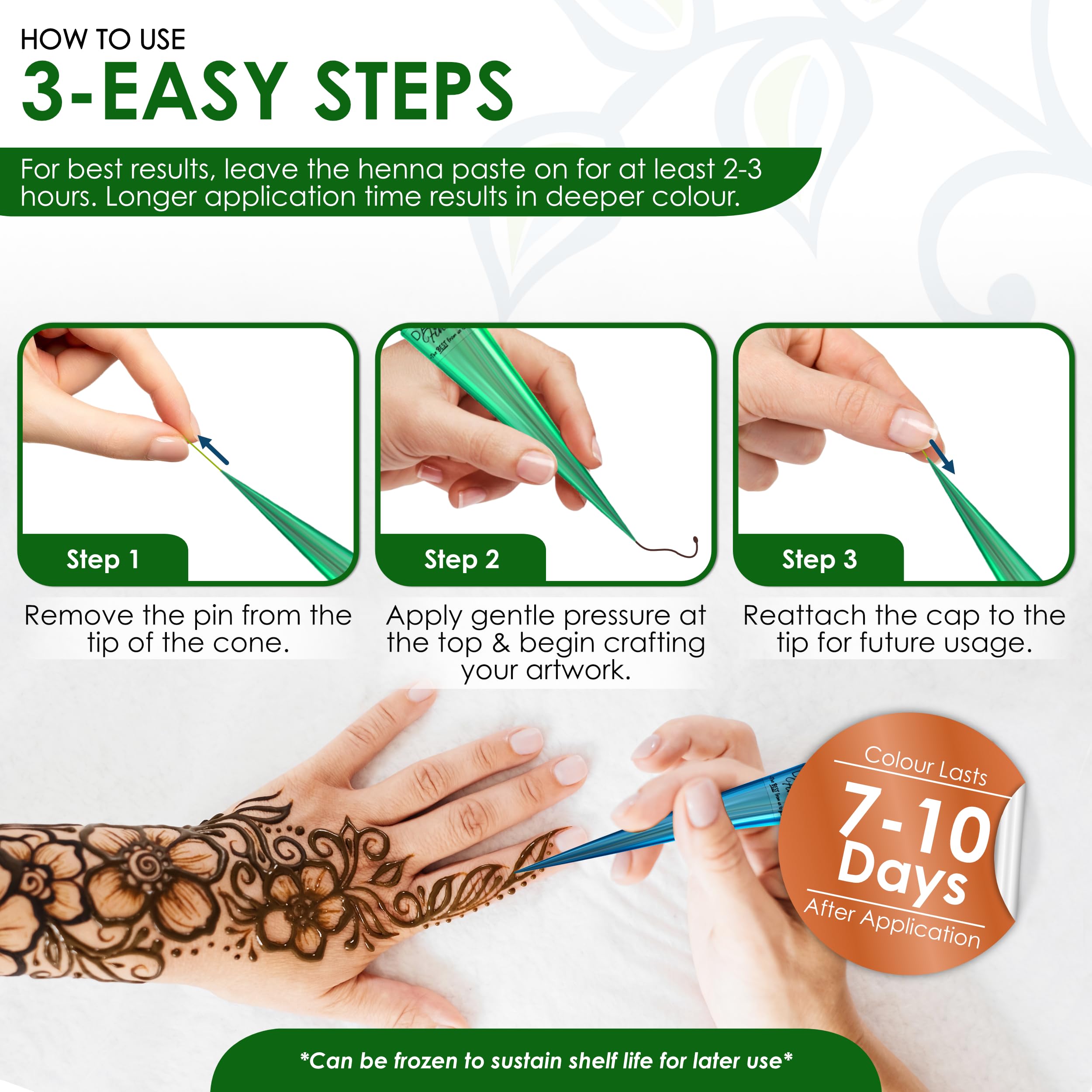 HOW TO USE
3-EASY STEPS

For best results, leave the henna paste on for at least 2-3 hours. Longer application time results in deeper colour.

Step 1

Remove the pin from the tip of the cone.

Step 2

Apply gentle pressure at the top & begin crafting your artwork.

Step 3

Reattach the cap to the tip for future usage.

Colour Lasts
7-10
Days
After Application

*Can be frozen to sustain shelf life for later use*