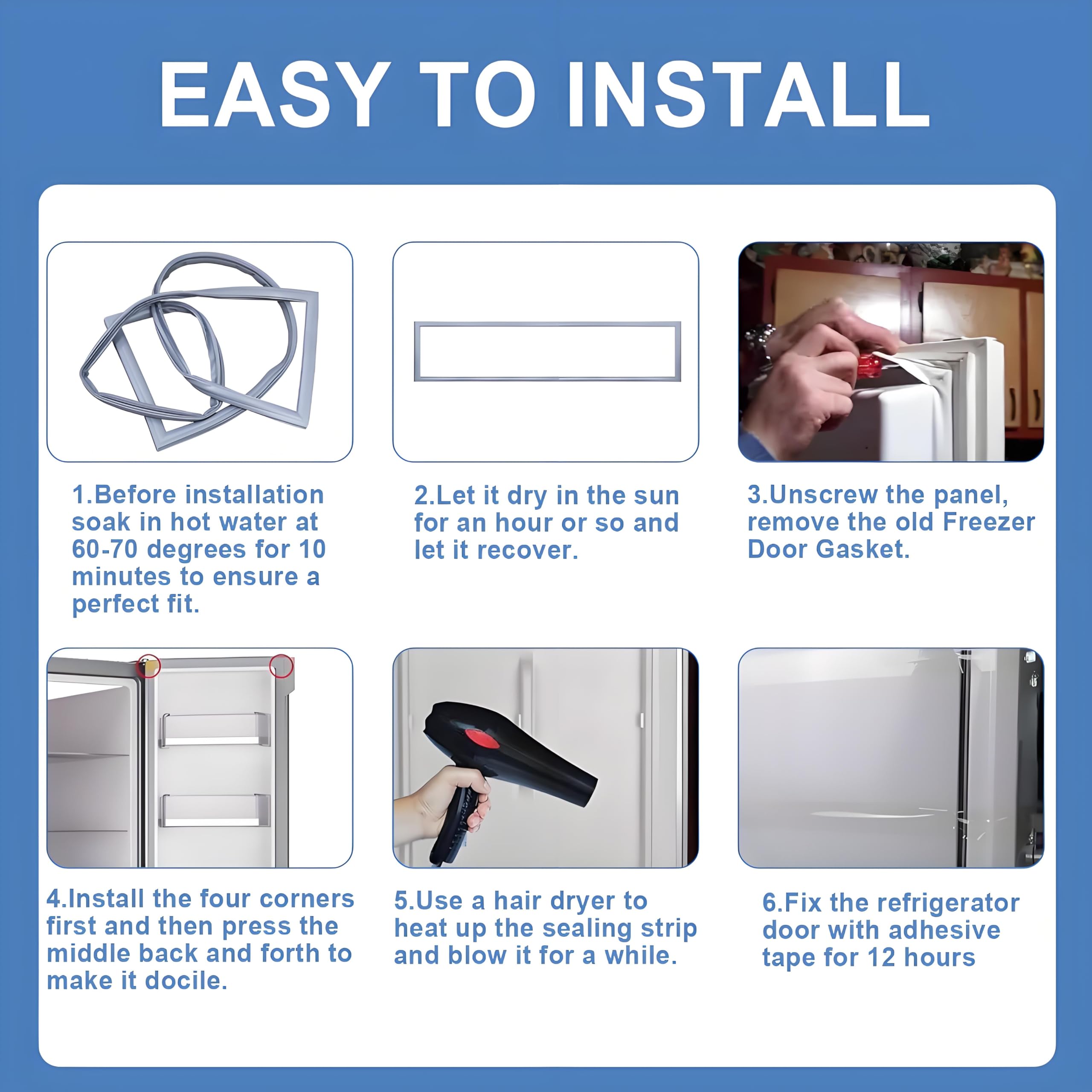 EASY TO INSTALL

1.Before installation soak in hot water at 60-70 degrees for 10 minutes to ensure a perfect fit.

2.Let it dry in the sun for an hour or so and let it recover.

3.Unscrew the panel, remove the old Freezer Door Gasket.

4.Install the four corners first and then press the middle back and forth to make it docile.

5.Use a hair dryer to heat up the sealing strip and blow it for a while.

6.Fix the refrigerator door with adhesive tape for 12 hours