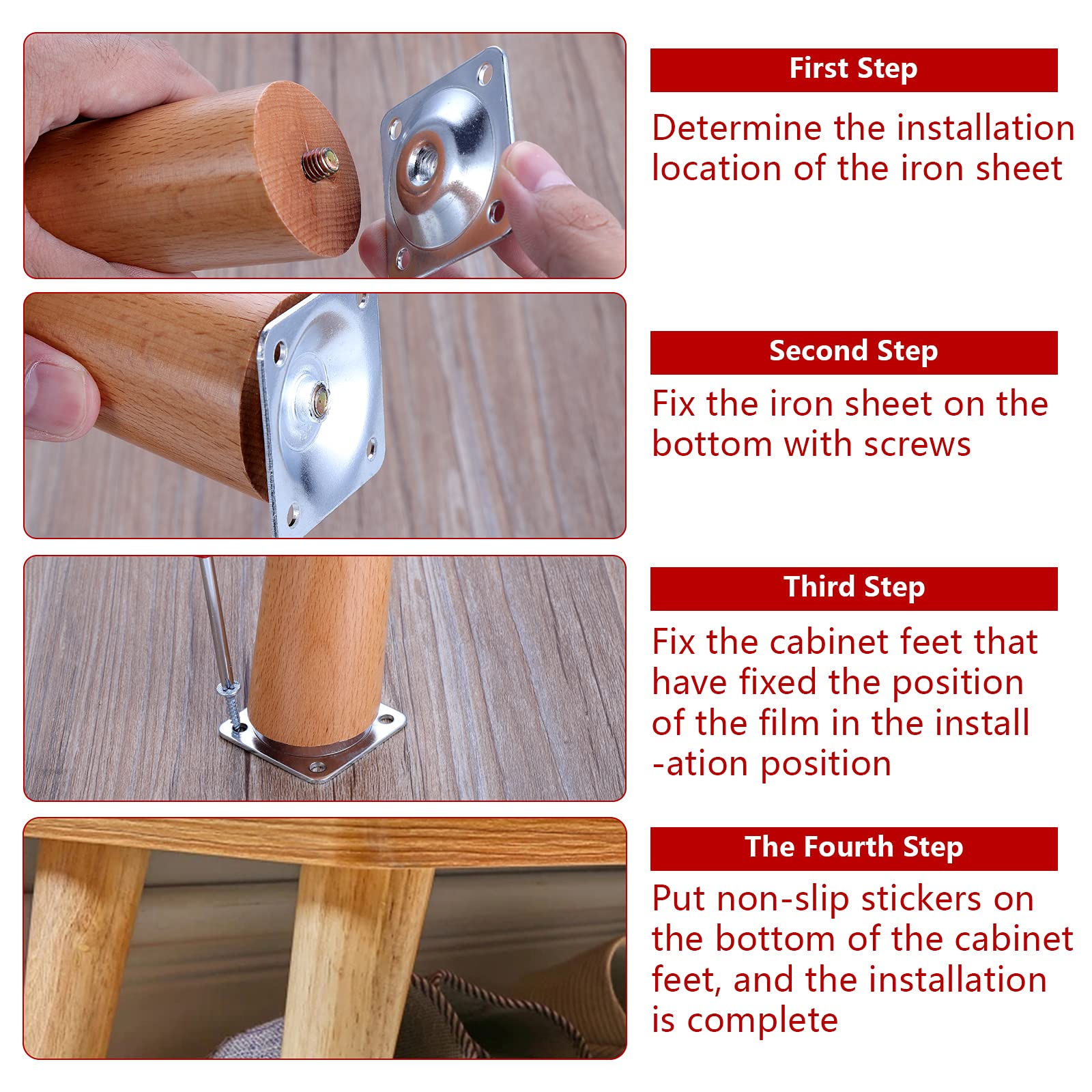 First Step

Determine the installation location of the iron sheet

Second Step

Fix the iron sheet on the bottom with screws

Third Step

Fix the cabinet feet that have fixed the position of the film in the install -ation position

The Fourth Step

Put non-slip stickers on the bottom of the cabinet feet, and the installation is complete