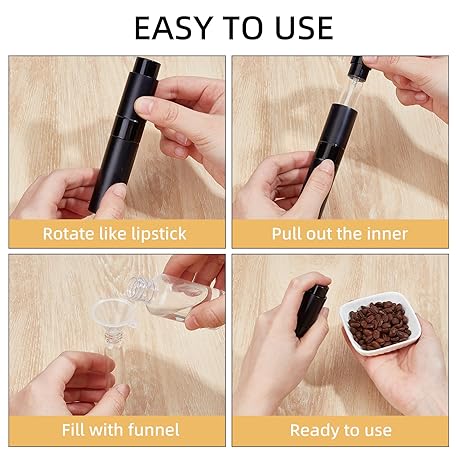 EASY TO USE

Rotate like lipstick

Pull out the inner

Fill with funnel

Ready to use