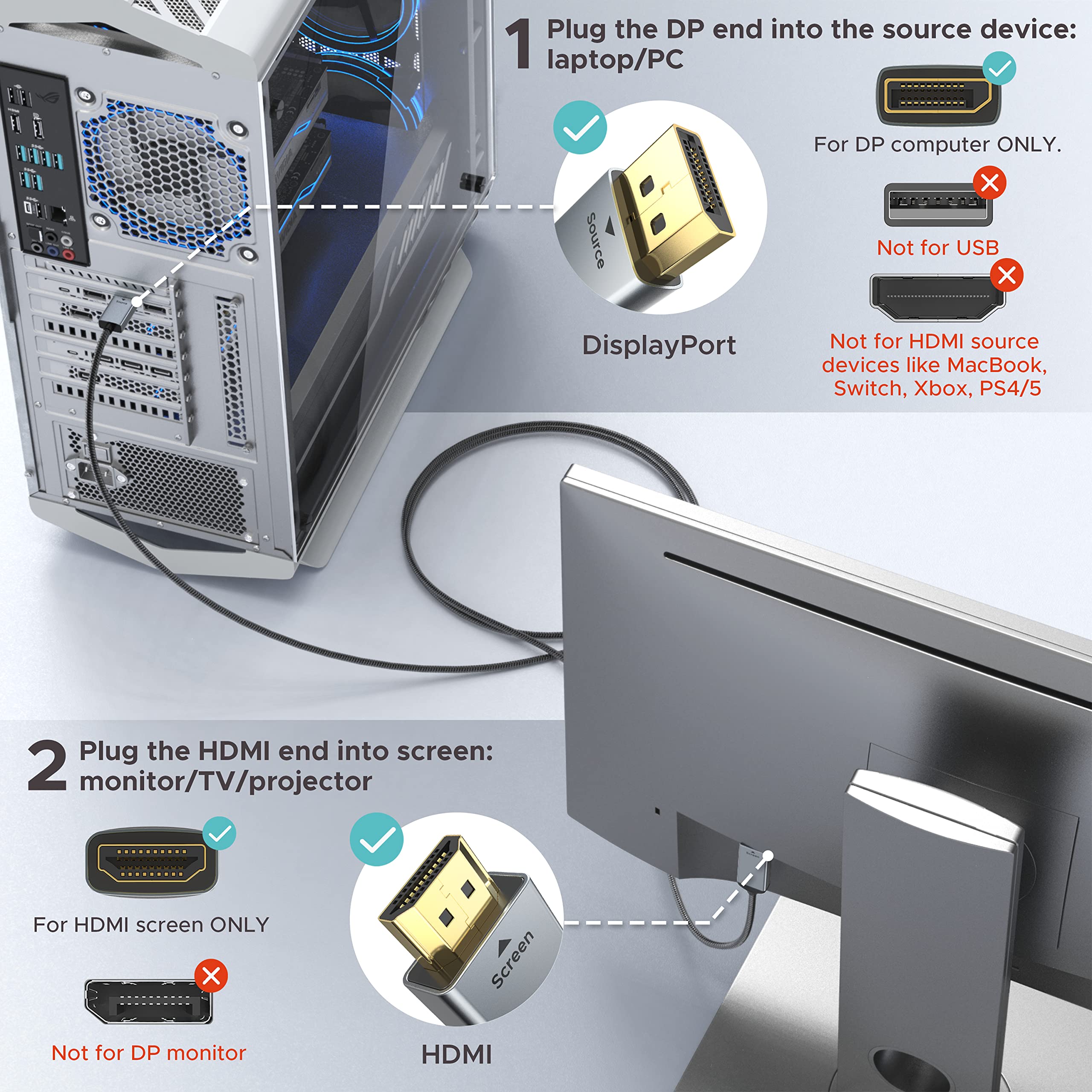 1 Plug the DP end into the source device: laptop/PC

Source

DisplayPort

For DP computer ONLY.

Not for USB

Not for HDMI source devices like MacBook, Switch, Xbox, PS4/5

2 Plug the HDMI end into screen: monitor/TV/projector

For HDMI screen ONLY

Not for DP monitor

Screen

HDMI