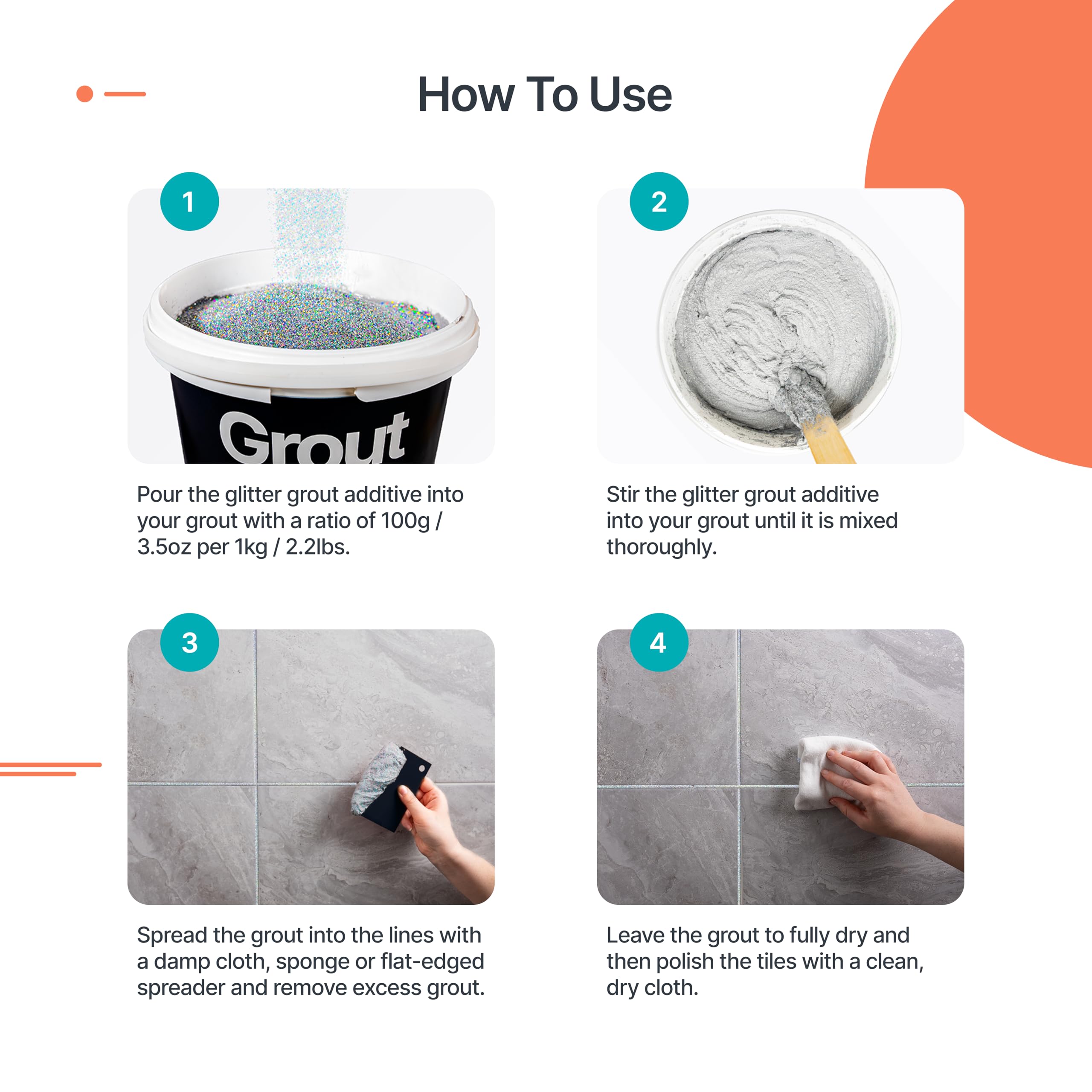 How To Use

1

Grout

Pour the glitter grout additive into your grout with a ratio of 100g / 3.5oz per 1kg / 2.2lbs.

2

Stir the glitter grout additive into your grout until it is mixed thoroughly.

3

Spread the grout into the lines with a damp cloth, sponge or flat-edged spreader and remove excess grout.

4

Leave the grout to fully dry and then polish the tiles with a clean, dry cloth.