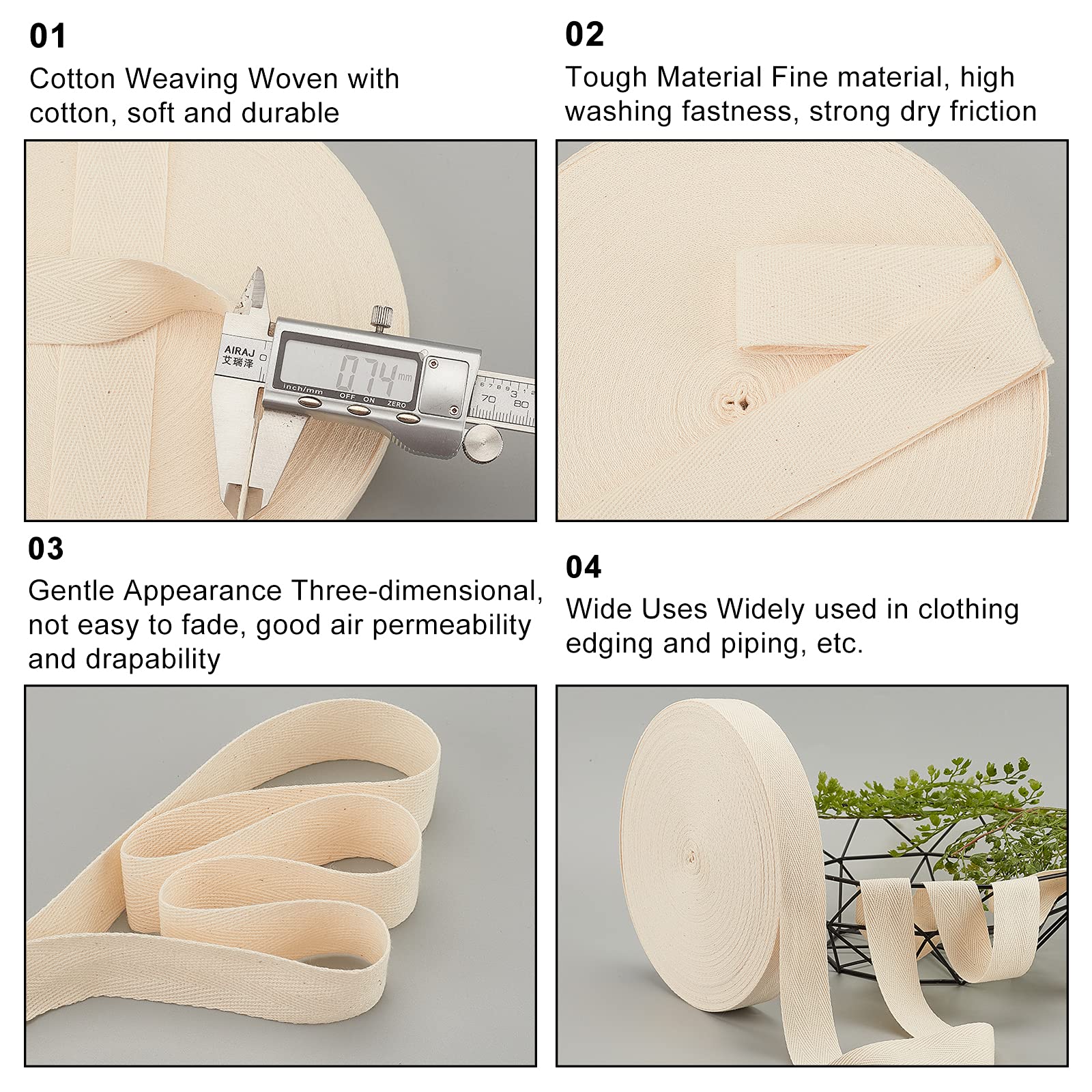 01
Cotton Weaving Woven with cotton, soft and durable

AIRAJ
艾瑞泽
0.74 mm
inch/mm OFF ON ZERO
70 80

02
Tough Material Fine material, high washing fastness, strong dry friction

03
Gentle Appearance Three-dimensional, not easy to fade, good air permeability and drapability

04
Wide Uses Widely used in clothing edging and piping, etc.