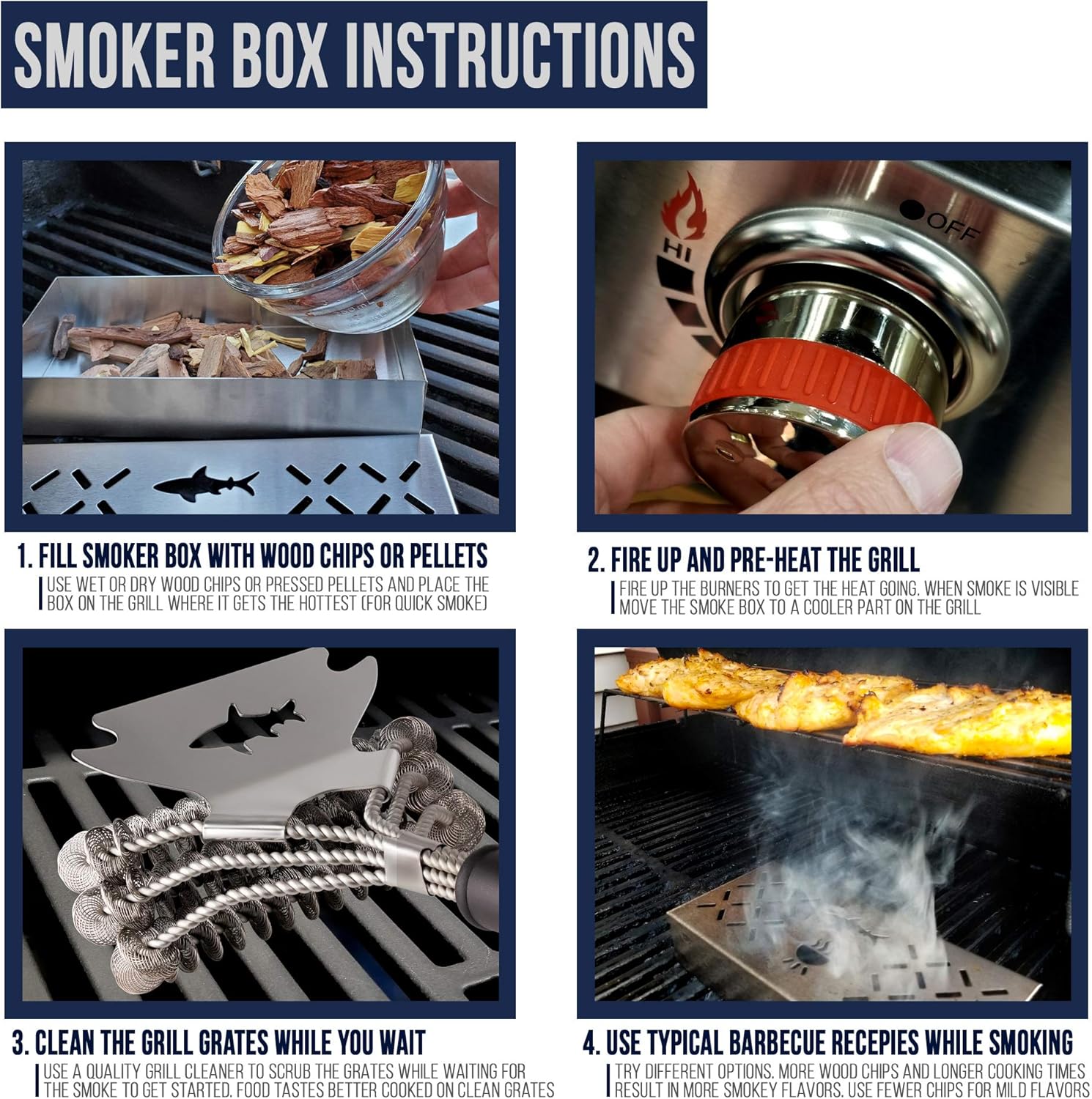 SMOKER BOX INSTRUCTIONS

HI

OFF

1. FILL SMOKER BOX WITH WOOD CHIPS OR PELLETS

USE WET OR DRY WOOD CHIPS OR PRESSED PELLETS AND PLACE THE BOX ON THE GRILL WHERE IT GETS THE HOTTEST (FOR QUICK SMOKE)

2. FIRE UP AND PRE-HEAT THE GRILL

FIRE UP THE BURNERS TO GET THE HEAT GOING. WHEN SMOKE IS VISIBLE MOVE THE SMOKE BOX TO A COOLER PART ON THE GRILL

3. CLEAN THE GRILL GRATES WHILE YOU WAIT

USE A QUALITY GRILL CLEANER TO SCRUB THE GRATES WHILE WAITING FOR THE SMOKE TO GET STARTED. FOOD TASTES BETTER COOKED ON CLEAN GRATES

4. USE TYPICAL BARBECUE RECEPIES WHILE SMOKING

TRY DIFFERENT OPTIONS. MORE WOOD CHIPS AND LONGER COOKING TIMES RESULT IN MORE SMOKEY FLAVORS. USE FEWER CHIPS FOR MILD FLAVORS