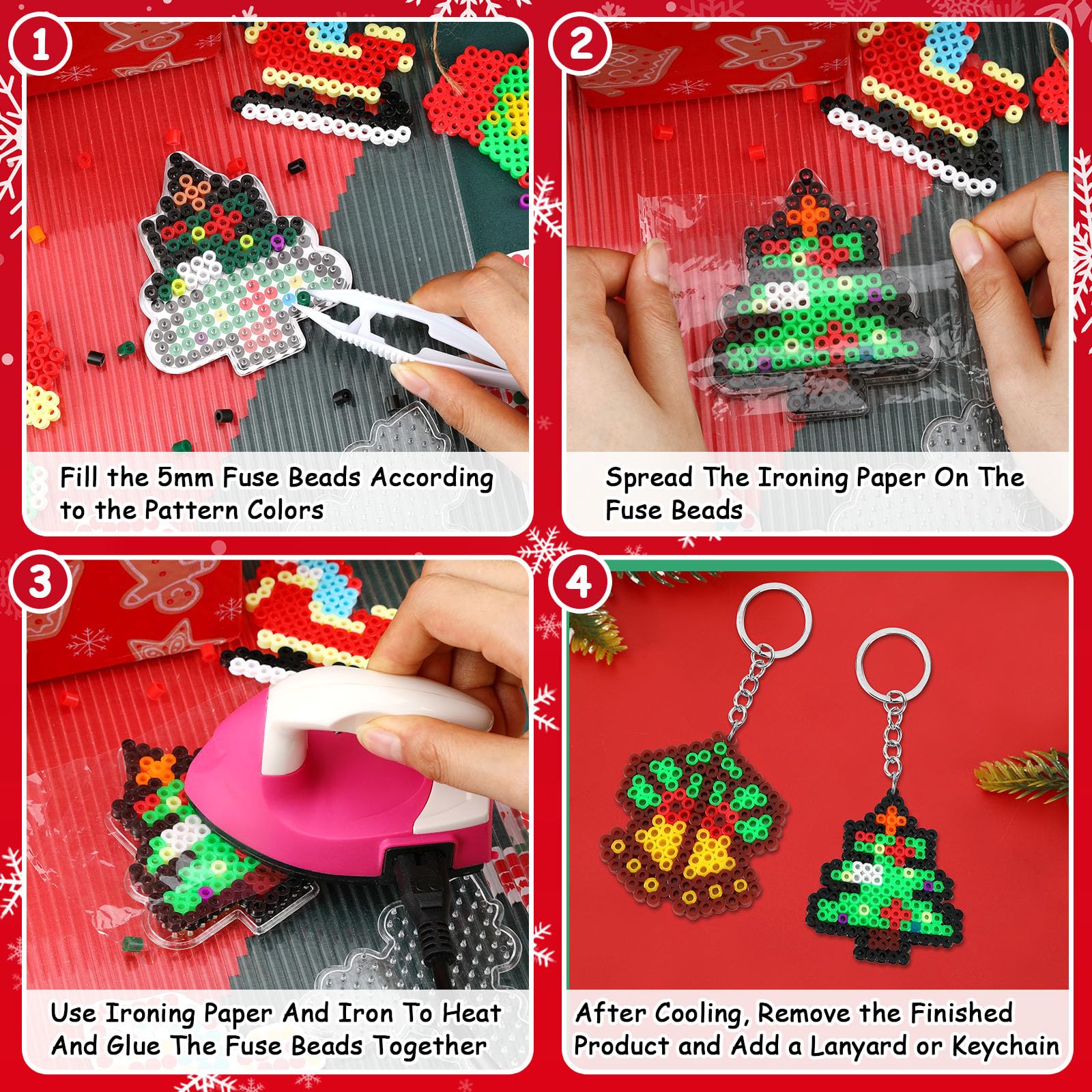 1

Fill the 5mm Fuse Beads According to the Pattern Colors

2

Spread The Ironing Paper On The Fuse Beads

3

Use Ironing Paper And Iron To Heat And Glue The Fuse Beads Together

4

After Cooling, Remove the Finished Product and Add a Lanyard or Keychain