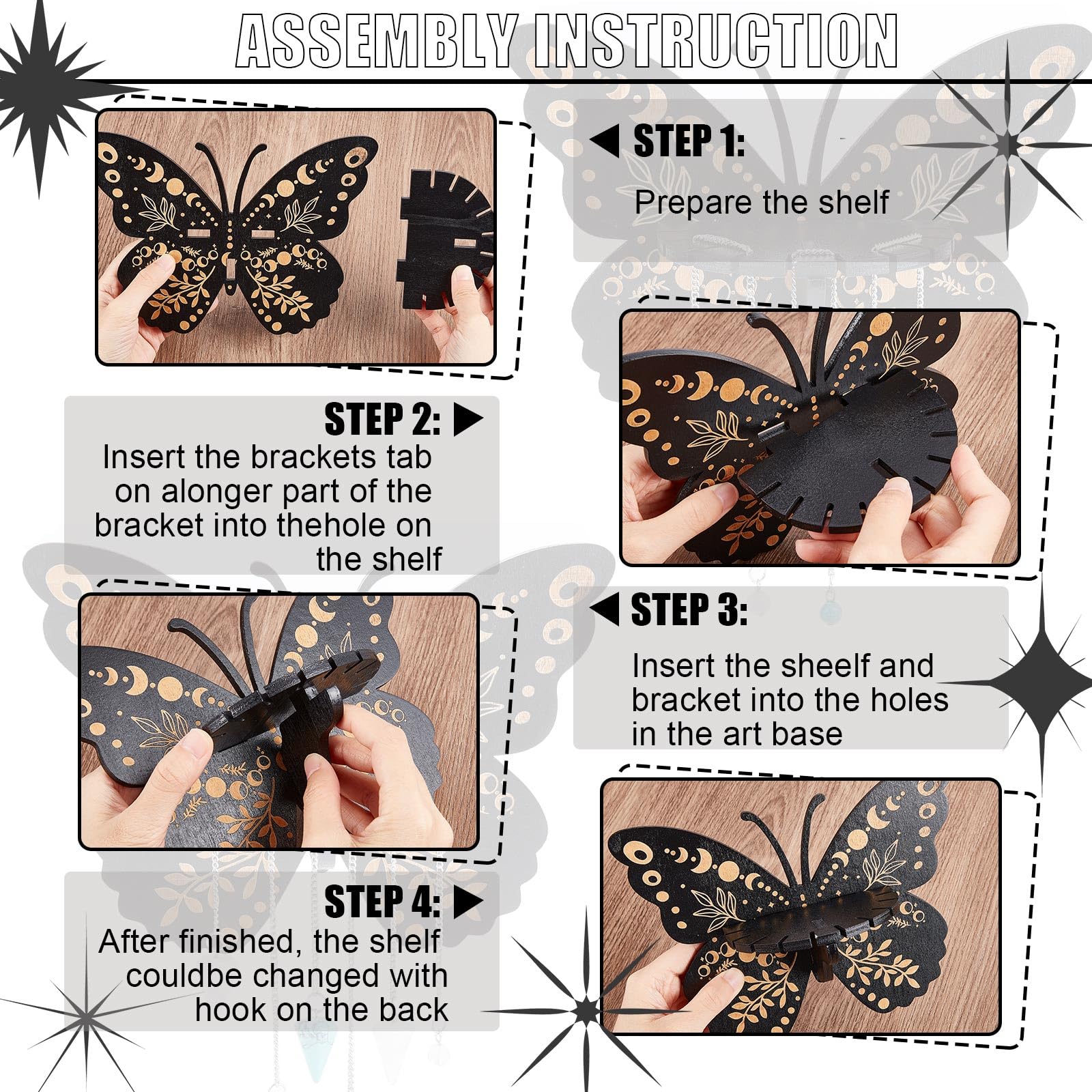 ASSEMBLY INSTRUCTION

STEP 1:

Prepare the shelf

STEP 2:

Insert the brackets tab on alonger part of the bracket into thehole on the shelf

STEP 3:

Insert the sheelf and bracket into the holes in the art base

STEP 4:

After finished, the shelf couldbe changed with hook on the back