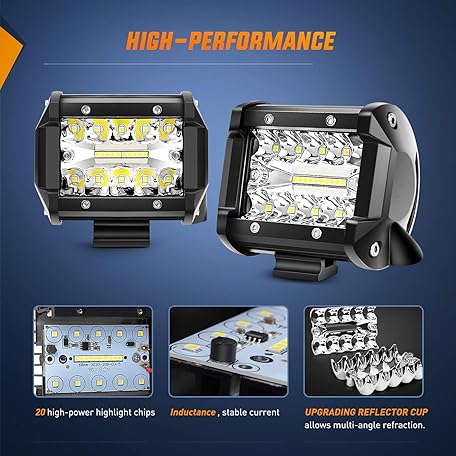 HIGH-PERFORMANCE

20 high-power highlight chips

Inductance , stable current

UPGRADING REFLECTOR CUP allows multi-angle refraction.