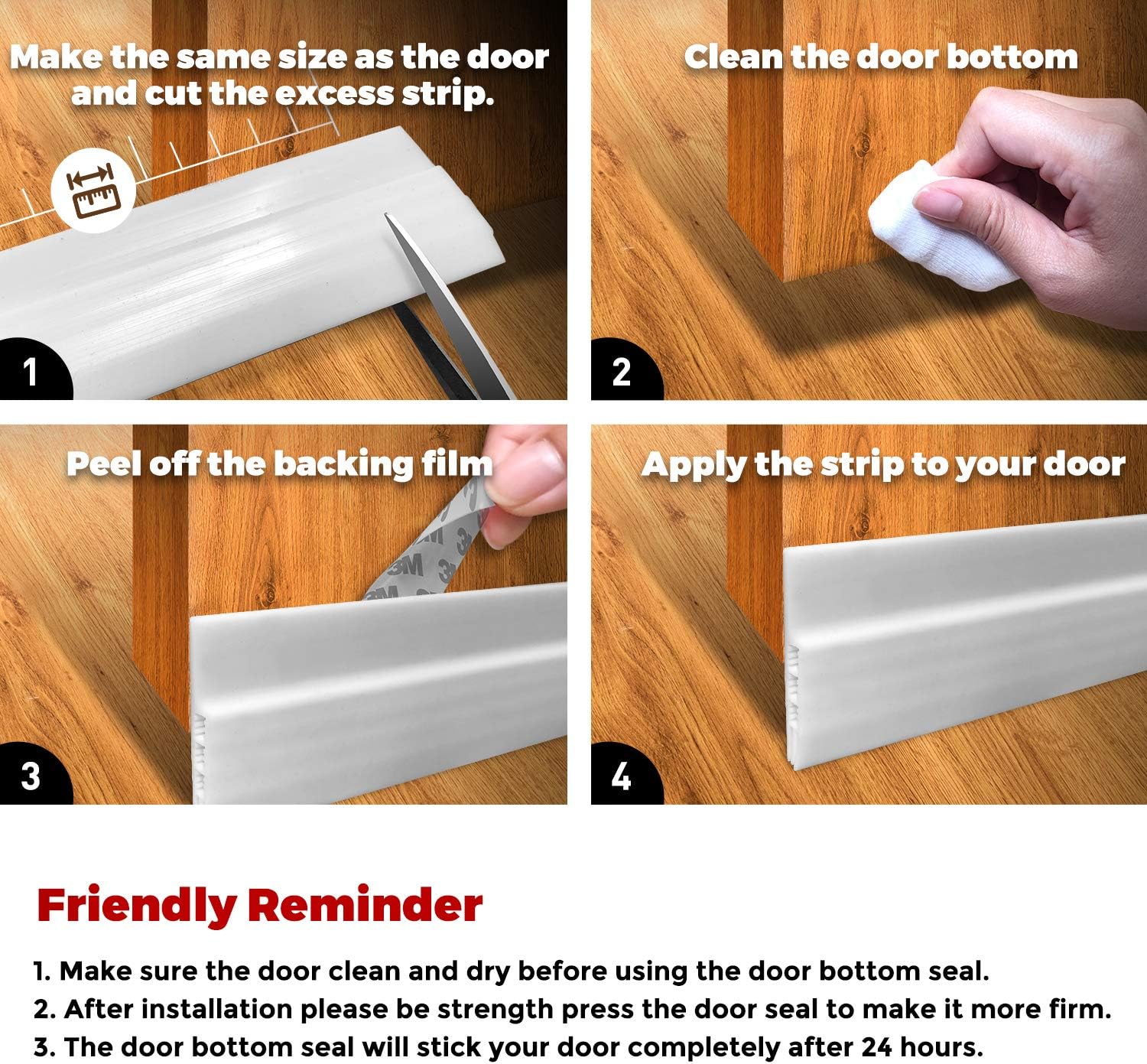 Make the same size as the door and cut the excess strip.

1

Clean the door bottom

2

Peel off the backing film

3M

3

Apply the strip to your door

4

Friendly Reminder

1. Make sure the door clean and dry before using the door bottom seal.
2. After installation please be strength press the door seal to make it more firm.
3. The door bottom seal will stick your door completely after 24 hours.