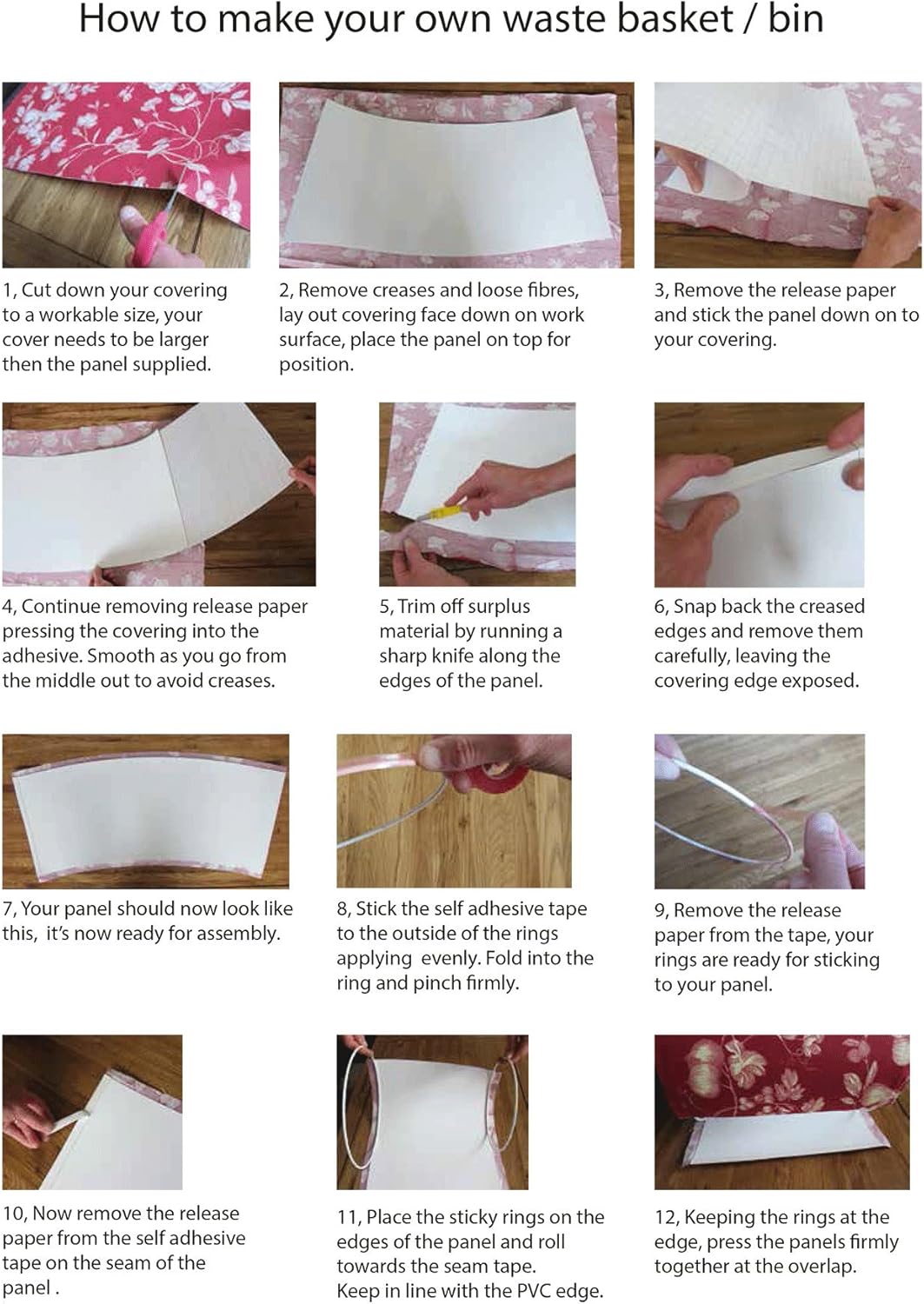 How to make your own waste basket / bin

1, Cut down your covering to a workable size, your cover needs to be larger then the panel supplied.

2, Remove creases and loose fibres, lay out covering face down on work surface, place the panel on top for position.

3, Remove the release paper and stick the panel down on to your covering.

4, Continue removing release paper pressing the covering into the adhesive. Smooth as you go from the middle out to avoid creases.

5, Trim off surplus material by running a sharp knife along the edges of the panel.

6, Snap back the creased edges and remove them carefully, leaving the covering edge exposed.

7, Your panel should now look like this, it's now ready for assembly.

8, Stick the self adhesive tape to the outside of the rings applying evenly. Fold into the ring and pinch firmly.

9, Remove the release paper from the tape, your rings are ready for sticking to your panel.

10, Now remove the release paper from the self adhesive tape on the seam of the panel .

11, Place the sticky rings on the edges of the panel and roll towards the seam tape. Keep in line with the PVC edge.

12, Keeping the rings at the edge, press the panels firmly together at the overlap.