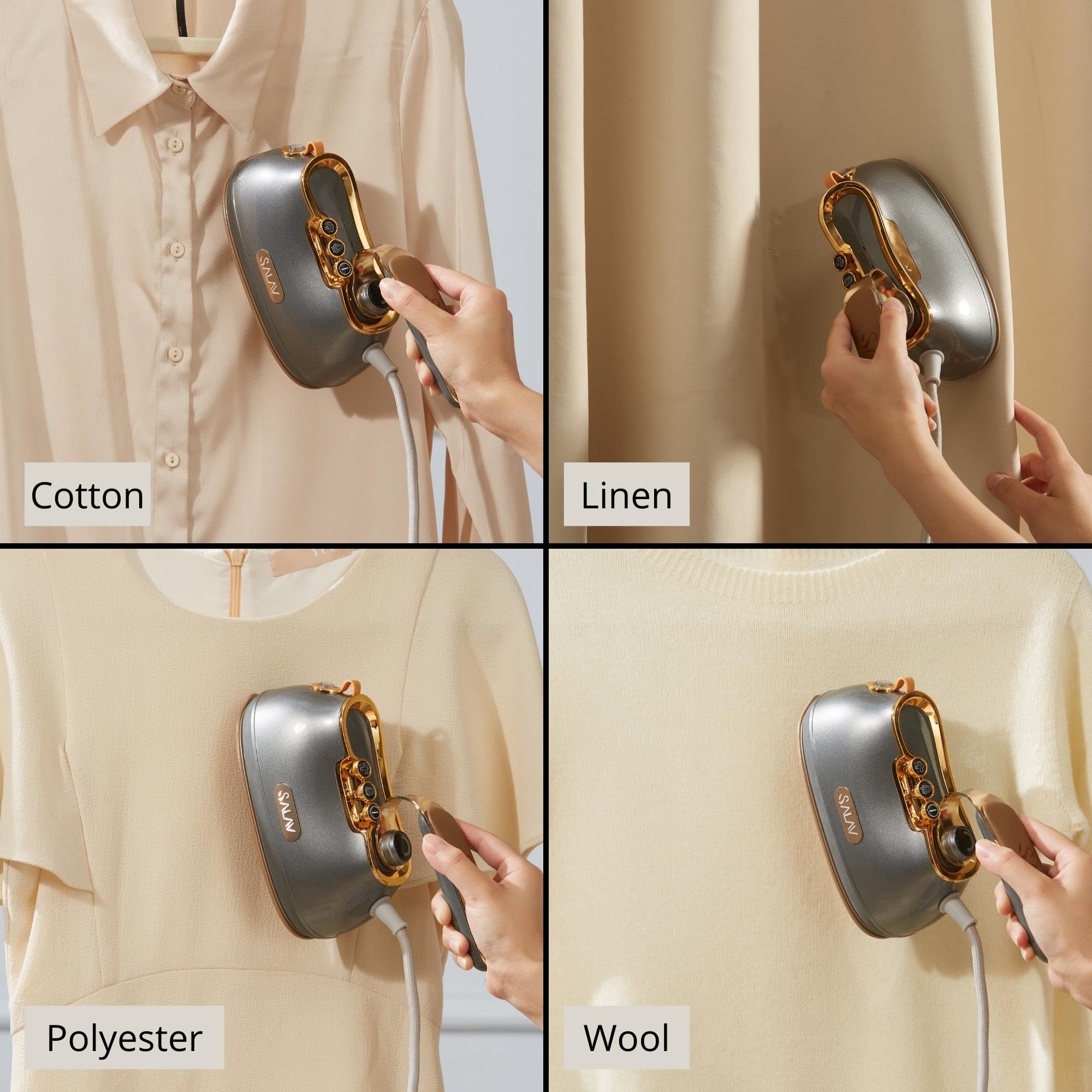 SALAV

Cotton

Linen

SALAV

Polyester

SALAV

Wool