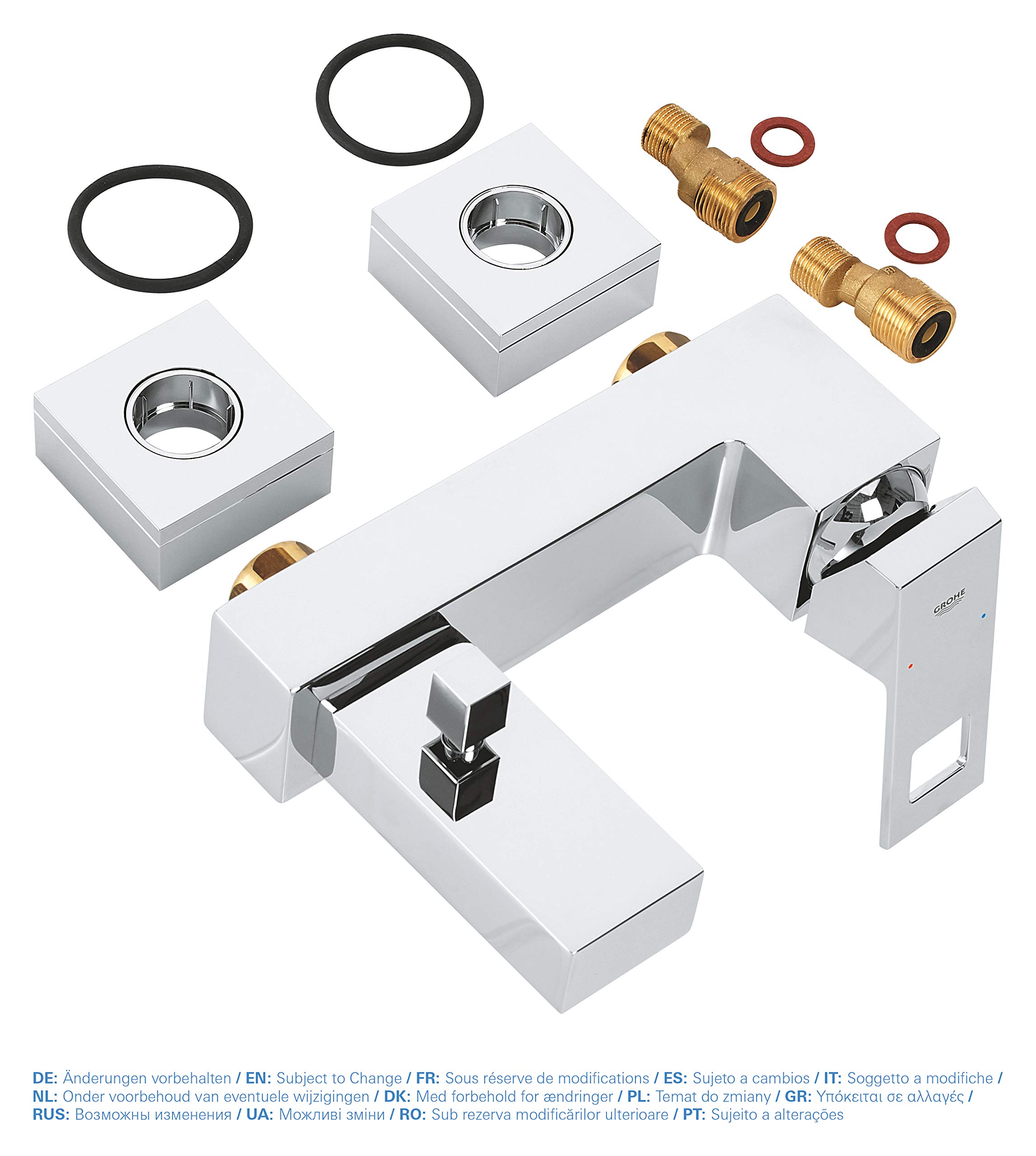 GROHE

DE: Änderungen vorbehalten / EN: Subject to Change / FR: Sous réserve de modifications / ES: Sujeto a cambios / IT: Soggetto a modifiche / NL: Onder voorbehoud van eventuele wijzigingen / DK: Med forbehold for ændringer / PL: Temat do zmiany / GR: Υπόκειται σε αλλαγές / RUS: Возможны изменения / UA: Можливі зміни / RO: Sub rezerva modificărilor ulterioare / PT: Sujeito a alterações