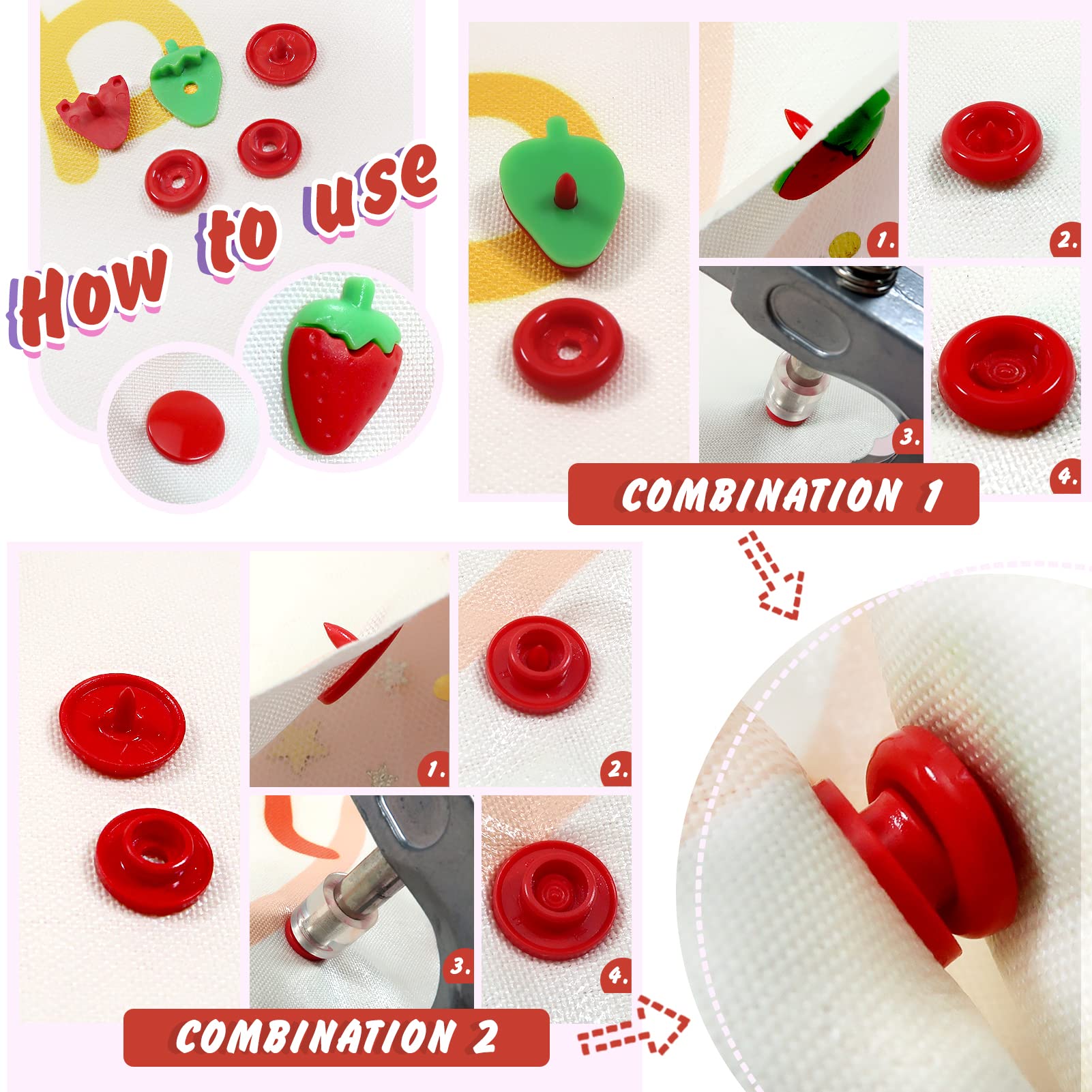 How to use

1.

2.

3.

4.

COMBINATION 1

1.

2.

3.

4.

COMBINATION 2