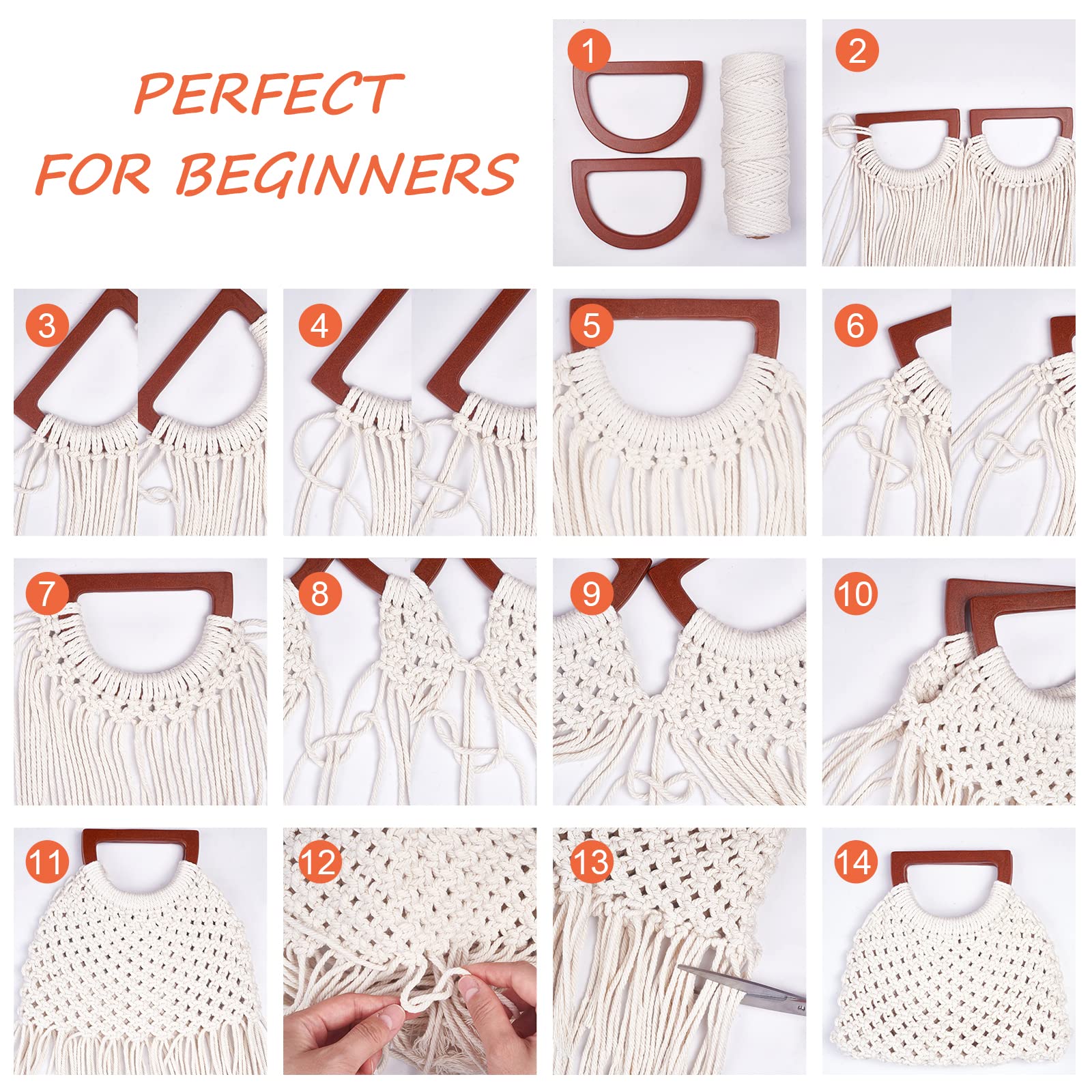 PERFECT FOR BEGINNERS

1

2

3

4

5

6

7

8

9

10

11

12

13

14