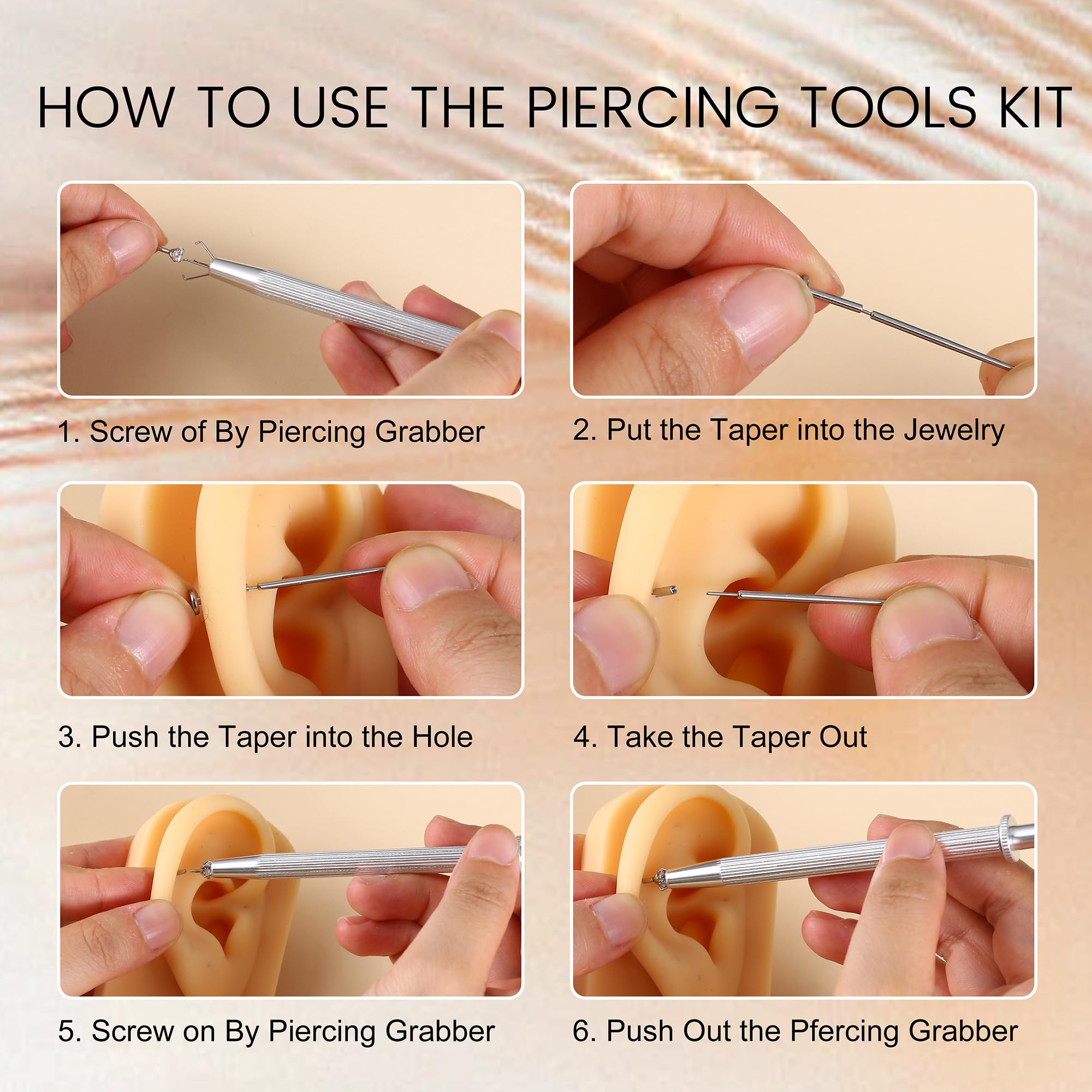 HOW TO USE THE PIERCING TOOLS KIT

1. Screw of By Piercing Grabber

2. Put the Taper into the Jewelry

3. Push the Taper into the Hole

4. Take the Taper Out

5. Screw on By Piercing Grabber

6. Push Out the Pfercing Grabber