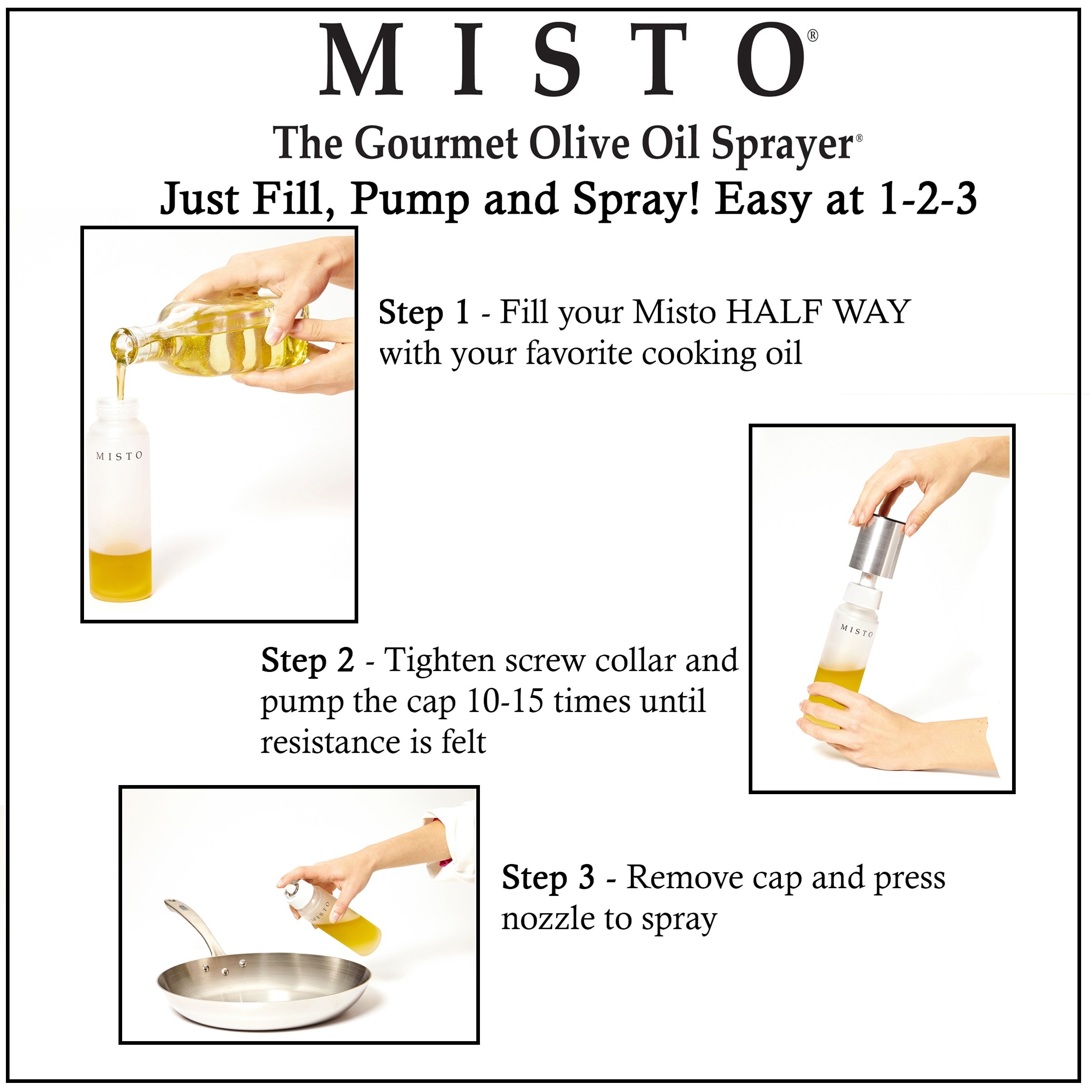 MISTO®

The Gourmet Olive Oil Sprayer®

Just Fill, Pump and Spray! Easy at 1-2-3

MISTO

Step 1 - Fill your Misto HALF WAY with your favorite cooking oil

MISTO

Step 2 - Tighten screw collar and pump the cap 10-15 times until resistance is felt

MISTO

Step 3 - Remove cap and press nozzle to spray