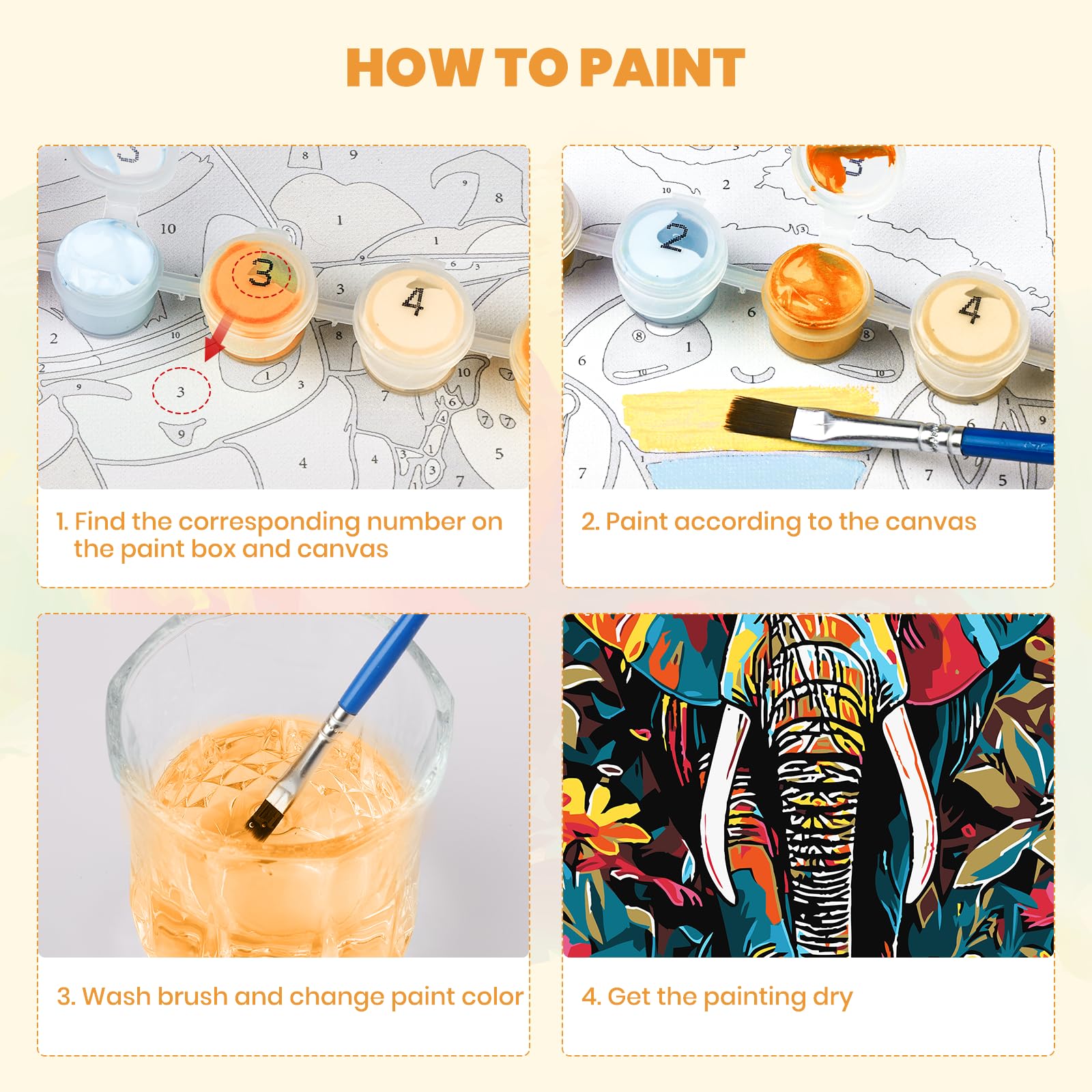 HOW TO PAINT

1. Find the corresponding number on the paint box and canvas

2. Paint according to the canvas

3. Wash brush and change paint color

4. Get the painting dry