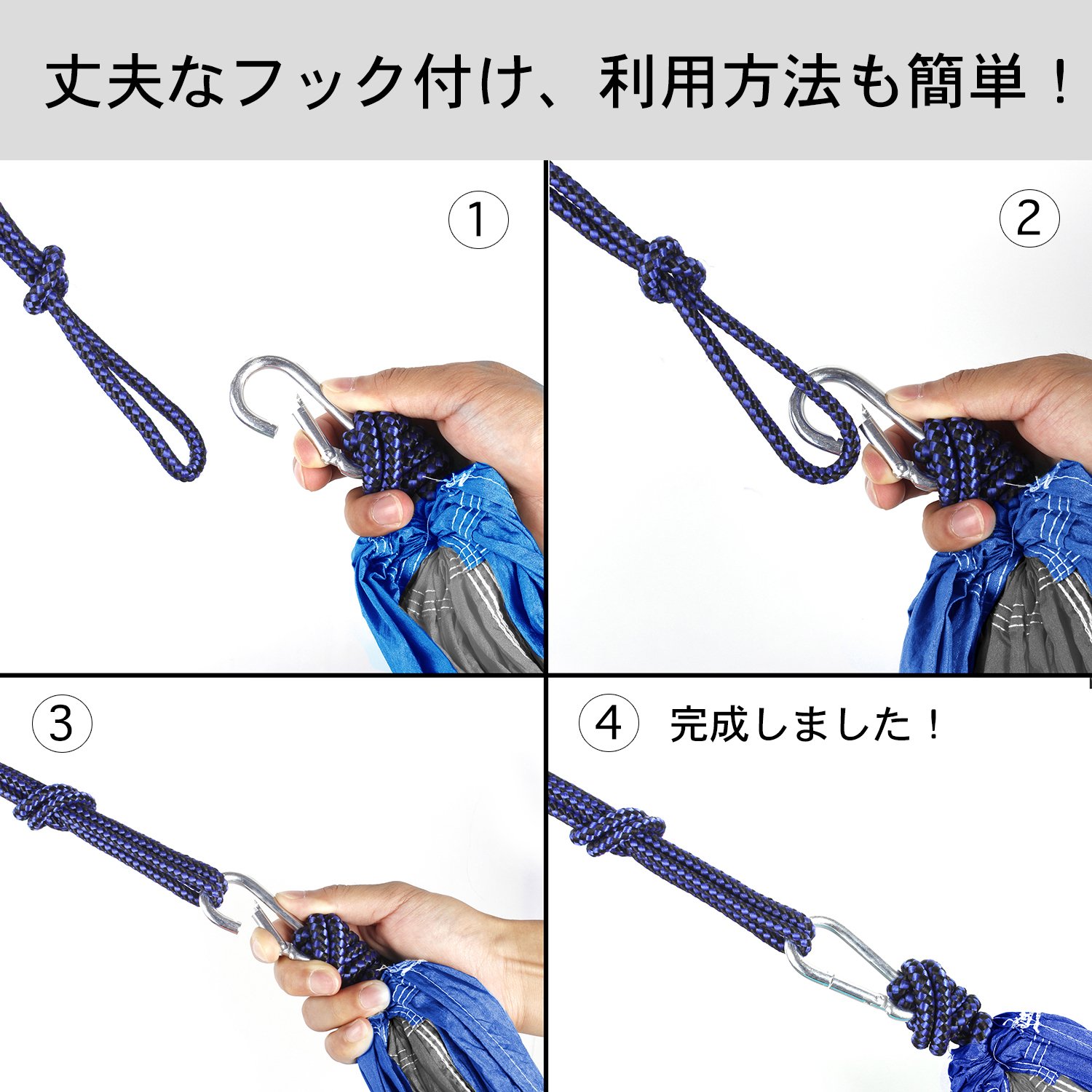 丈夫なフック付け、利用方法も簡単！

①

②

③

④ 完成しました！