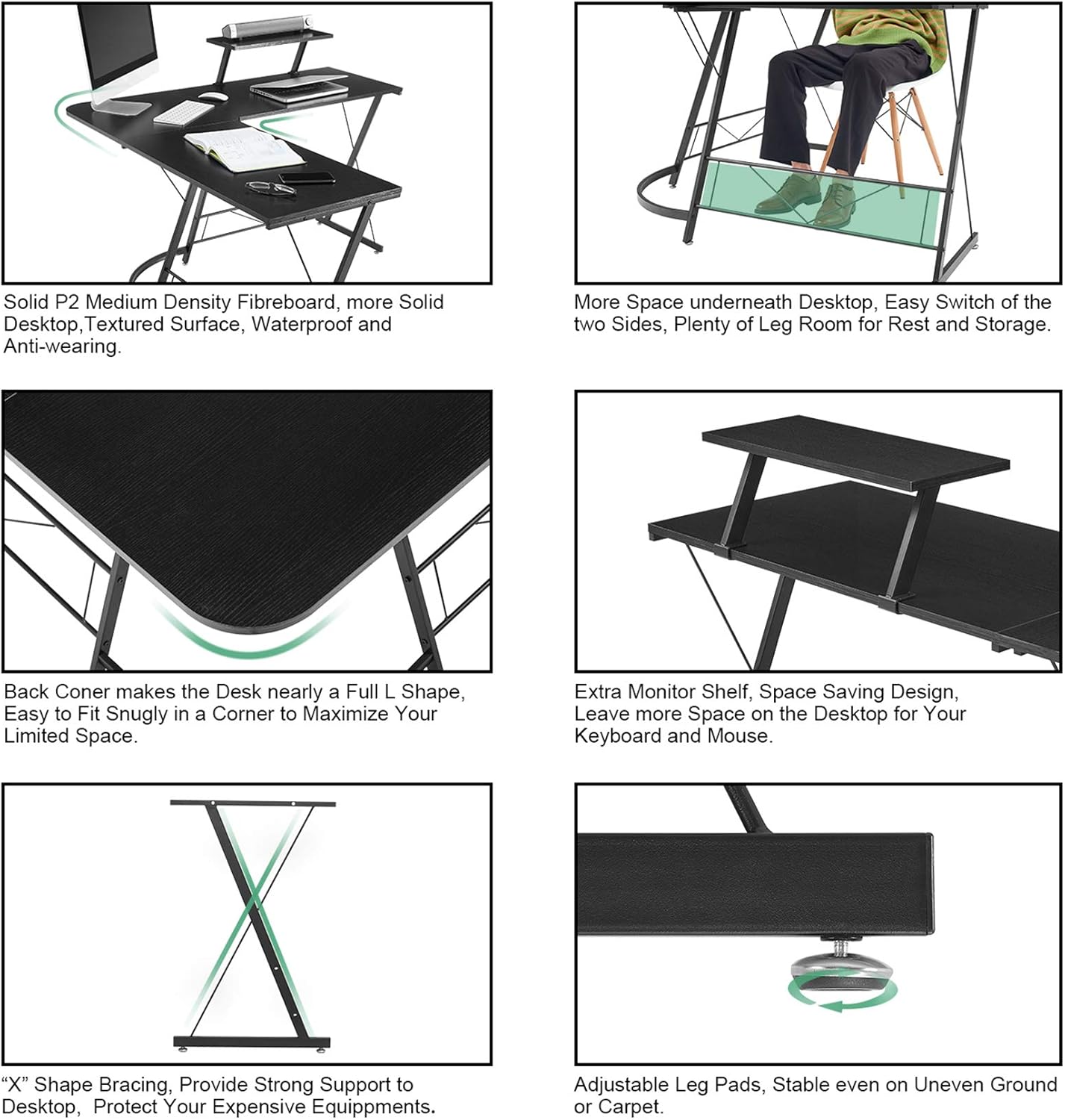 Solid P2 Medium Density Fibreboard, more Solid Desktop,Textured Surface, Waterproof and Anti-wearing.

More Space underneath Desktop, Easy Switch of the two Sides, Plenty of Leg Room for Rest and Storage.

Back Coner makes the Desk nearly a Full L Shape, Easy to Fit Snugly in a Corner to Maximize Your Limited Space.

Extra Monitor Shelf, Space Saving Design, Leave more Space on the Desktop for Your Keyboard and Mouse.

“X” Shape Bracing, Provide Strong Support to Desktop, Protect Your Expensive Equippments.

Adjustable Leg Pads, Stable even on Uneven Ground or Carpet.