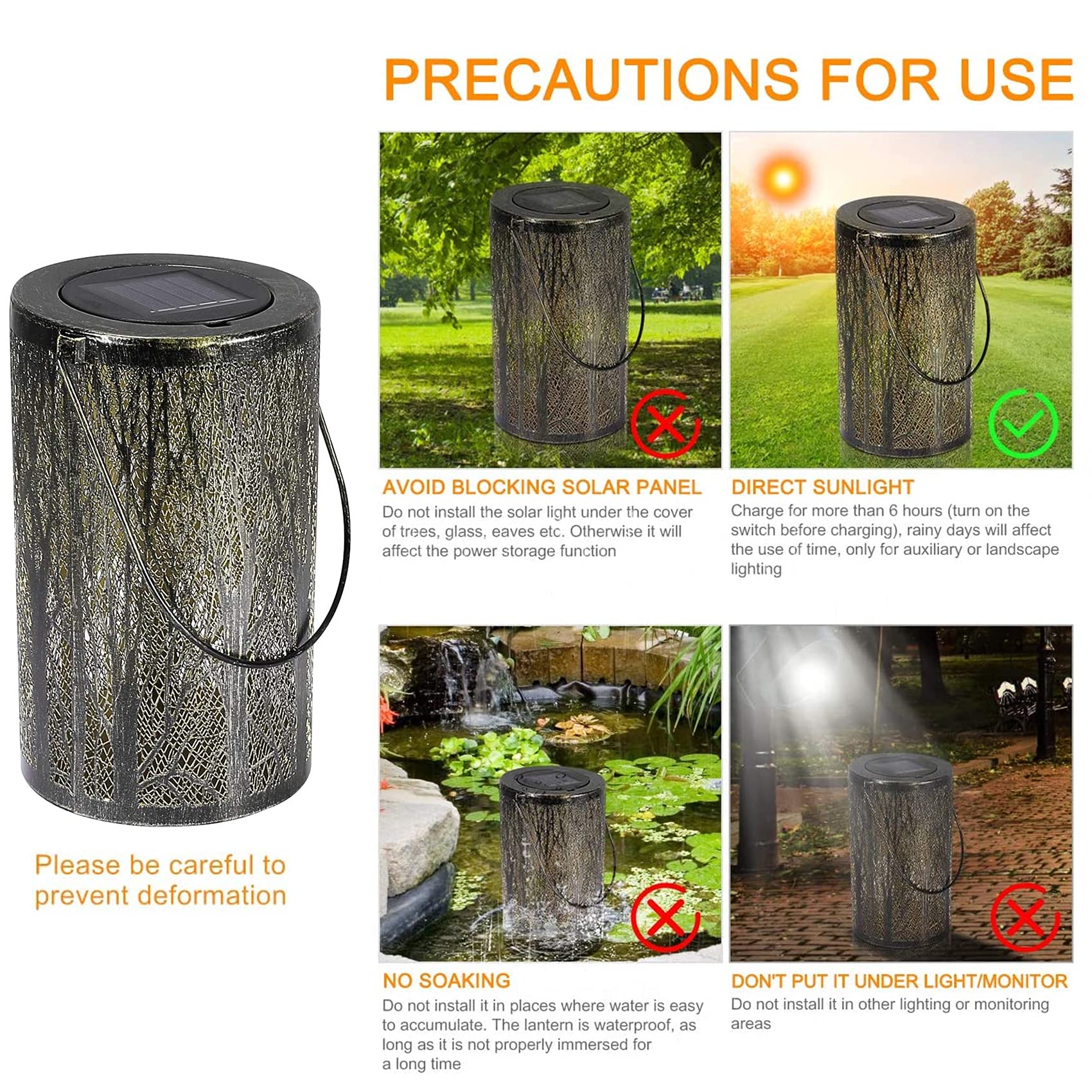 PRECAUTIONS FOR USE

Please be careful to prevent deformation

AVOID BLOCKING SOLAR PANEL
Do not install the solar light under the cover of trees, glass, eaves etc. Otherwise it will affect the power storage function

DIRECT SUNLIGHT
Charge for more than 6 hours (turn on the switch before charging), rainy days will affect the use of time, only for auxiliary or landscape lighting

NO SOAKING
Do not install it in places where water is easy to accumulate. The lantern is waterproof, as long as it is not properly immersed for a long time

DON'T PUT IT UNDER LIGHT/MONITOR
Do not install it in other lighting or monitoring areas