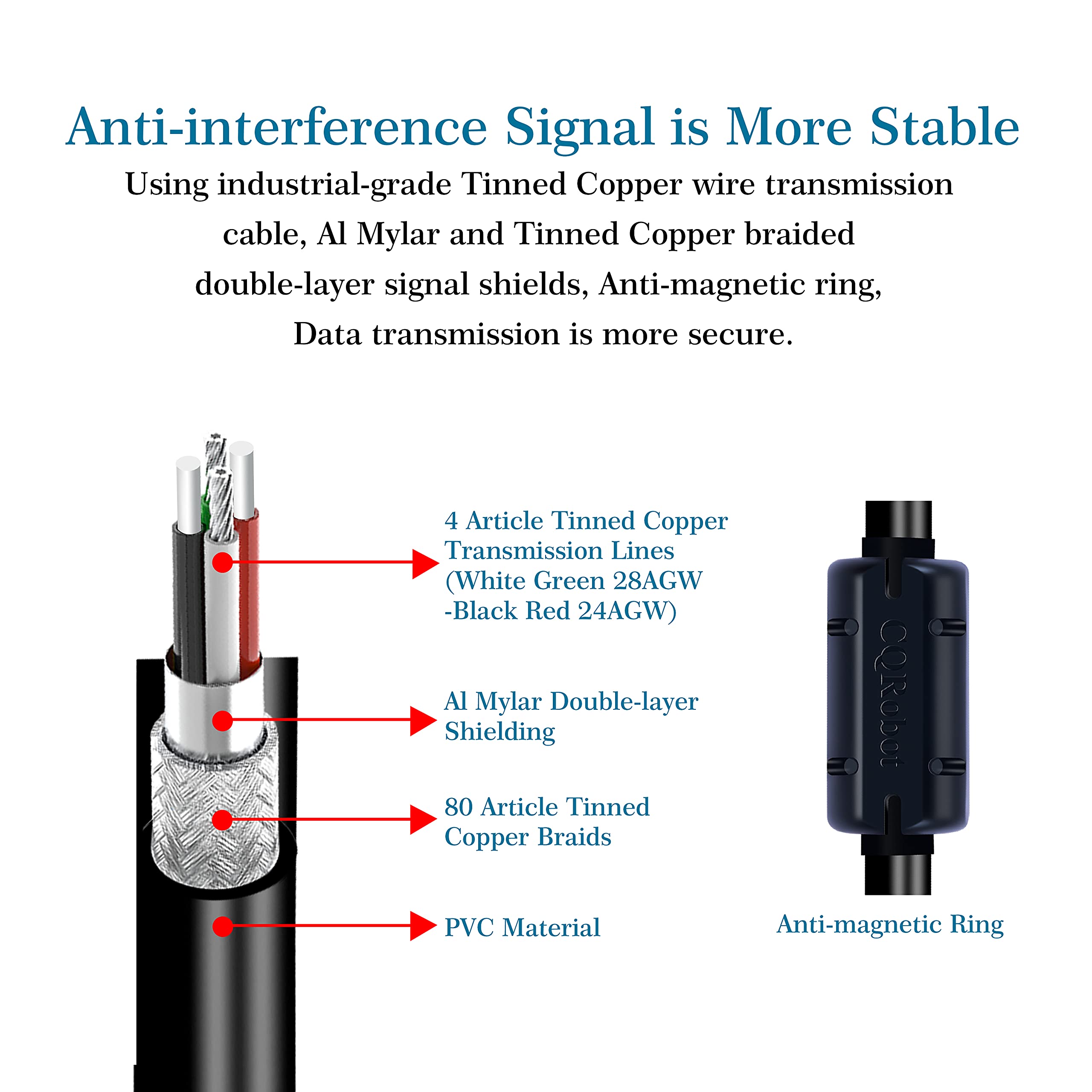 Anti-interference Signal is More Stable

Using industrial-grade Tinned Copper wire transmission cable, Al Mylar and Tinned Copper braided double-layer signal shields, Anti-magnetic ring, Data transmission is more secure.

4 Article Tinned Copper Transmission Lines (White Green 28AGW -Black Red 24AGW)

Al Mylar Double-layer Shielding

80 Article Tinned Copper Braids

PVC Material

CQRobot

Anti-magnetic Ring