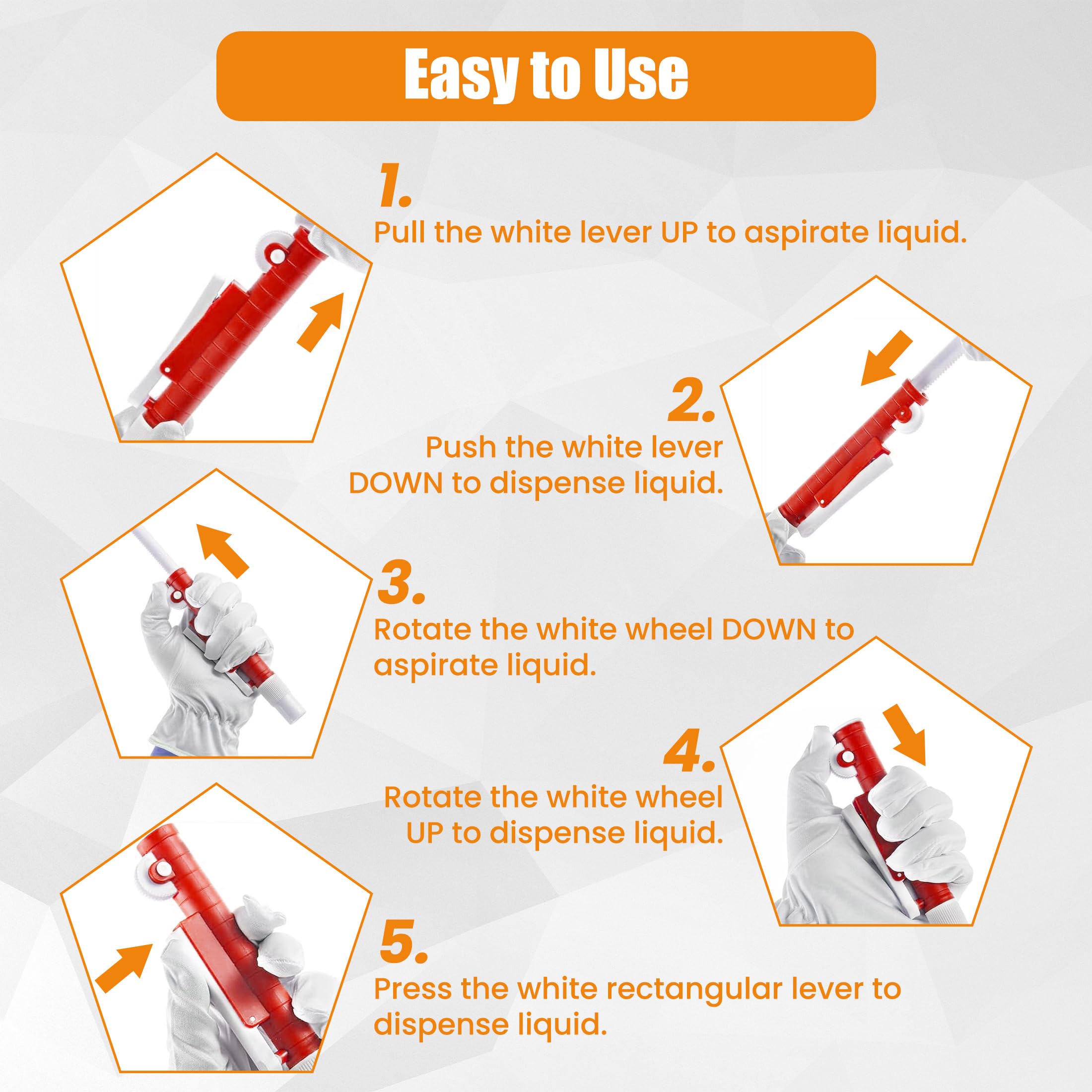 Easy to Use

1.
Pull the white lever UP to aspirate liquid.

2.
Push the white lever DOWN to dispense liquid.

3.
Rotate the white wheel DOWN to aspirate liquid.

4.
Rotate the white wheel UP to dispense liquid.

5.
Press the white rectangular lever to dispense liquid.