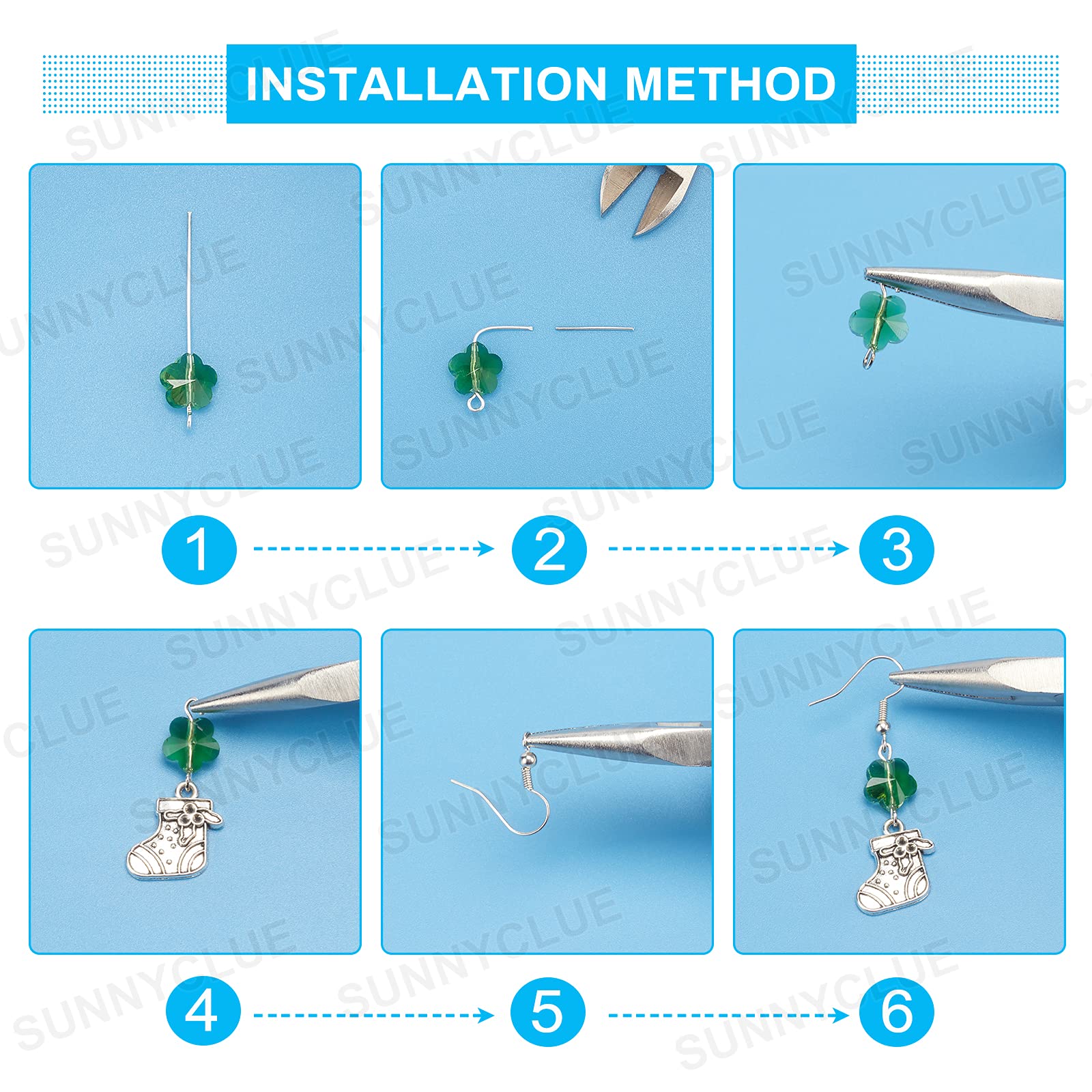 INSTALLATION METHOD

1

2

3

4

5

6

SUNNYCLUE