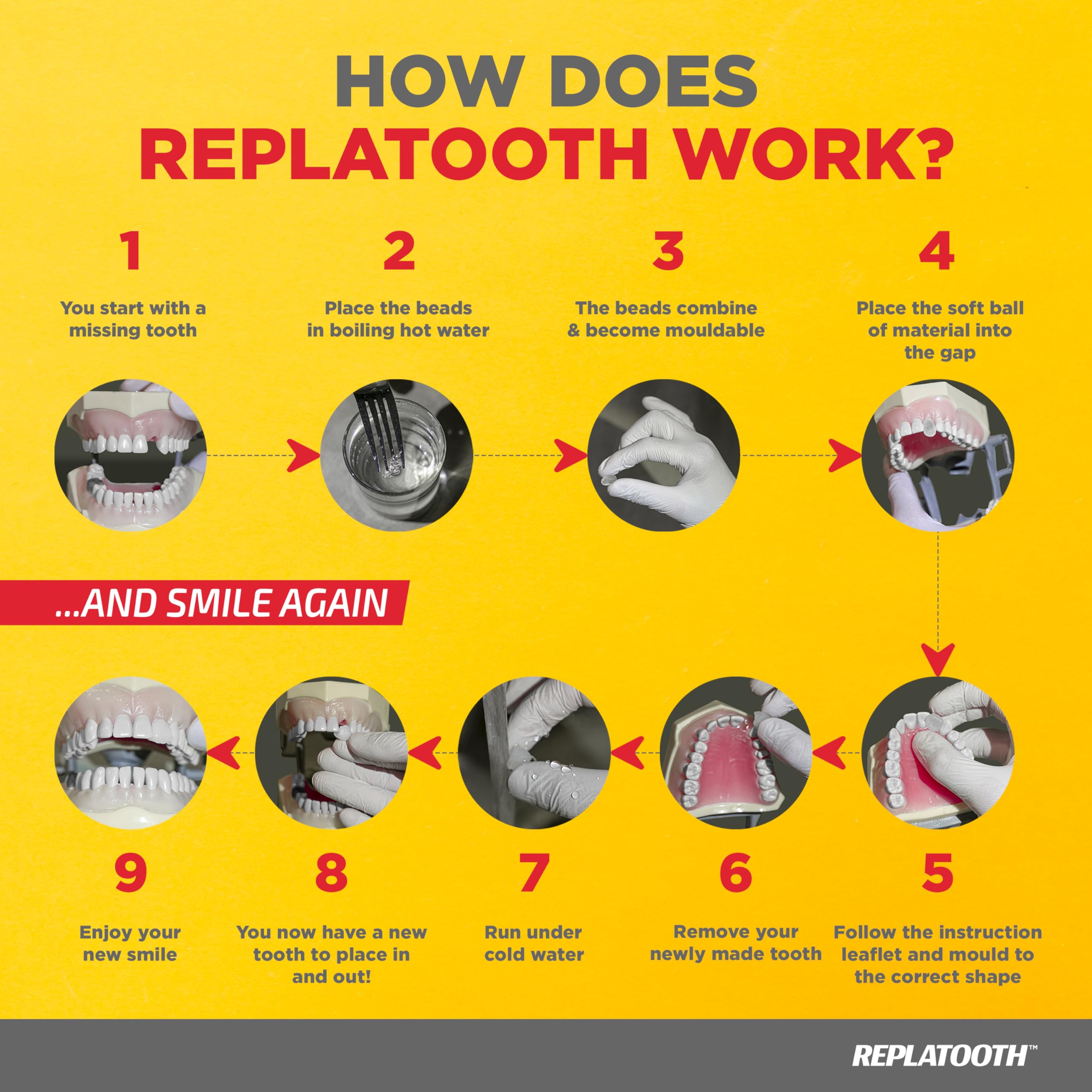 HOW DOES
REPLATOOTH WORK?

1
You start with a missing tooth

2
Place the beads in boiling hot water

3
The beads combine & become mouldable

4
Place the soft ball of material into the gap

...AND SMILE AGAIN

5
Follow the instruction leaflet and mould to the correct shape

6
Remove your newly made tooth

7
Run under cold water

8
You now have a new tooth to place in and out!

9
Enjoy your new smile

REPLATOOTH™