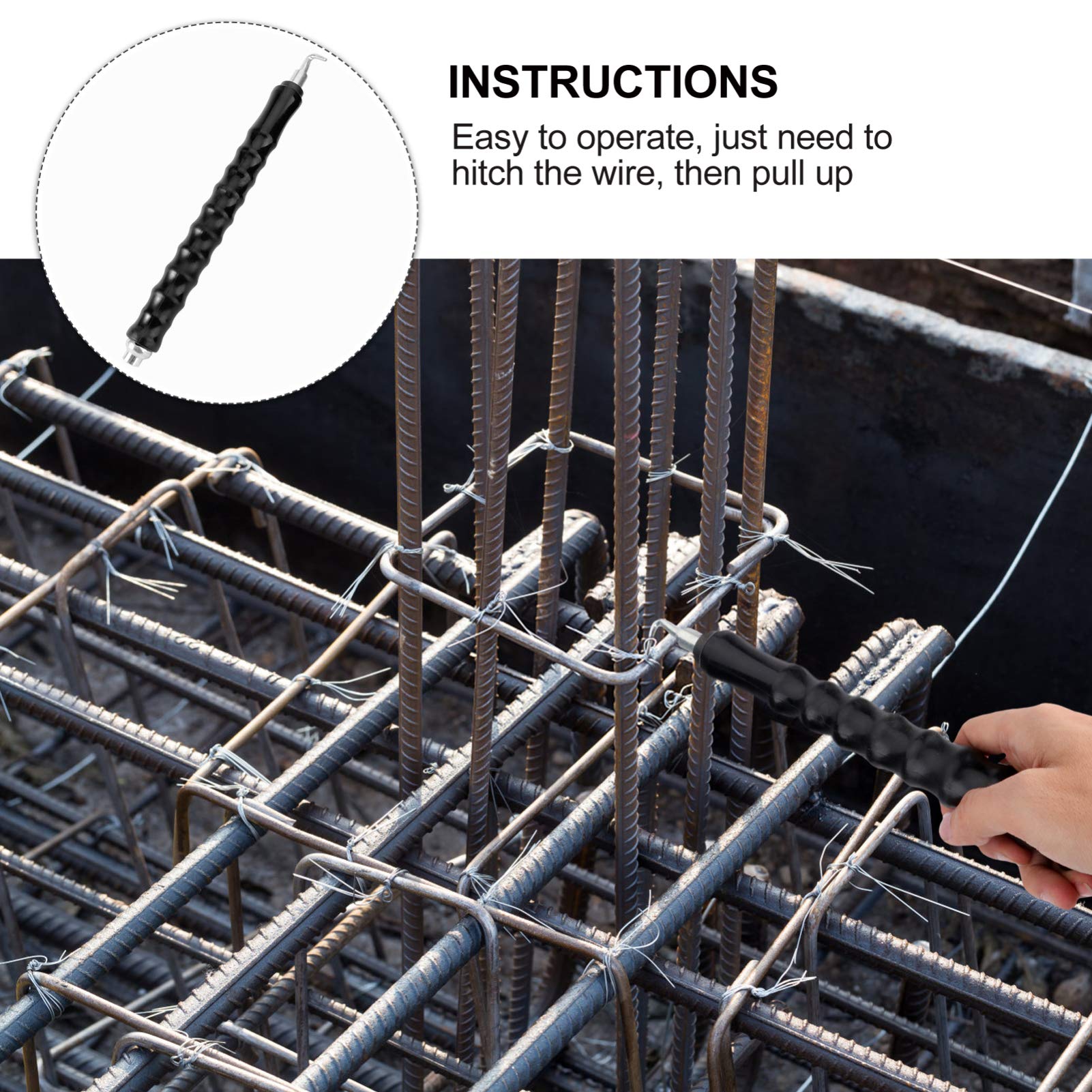 INSTRUCTIONS

Easy to operate, just need to hitch the wire, then pull up