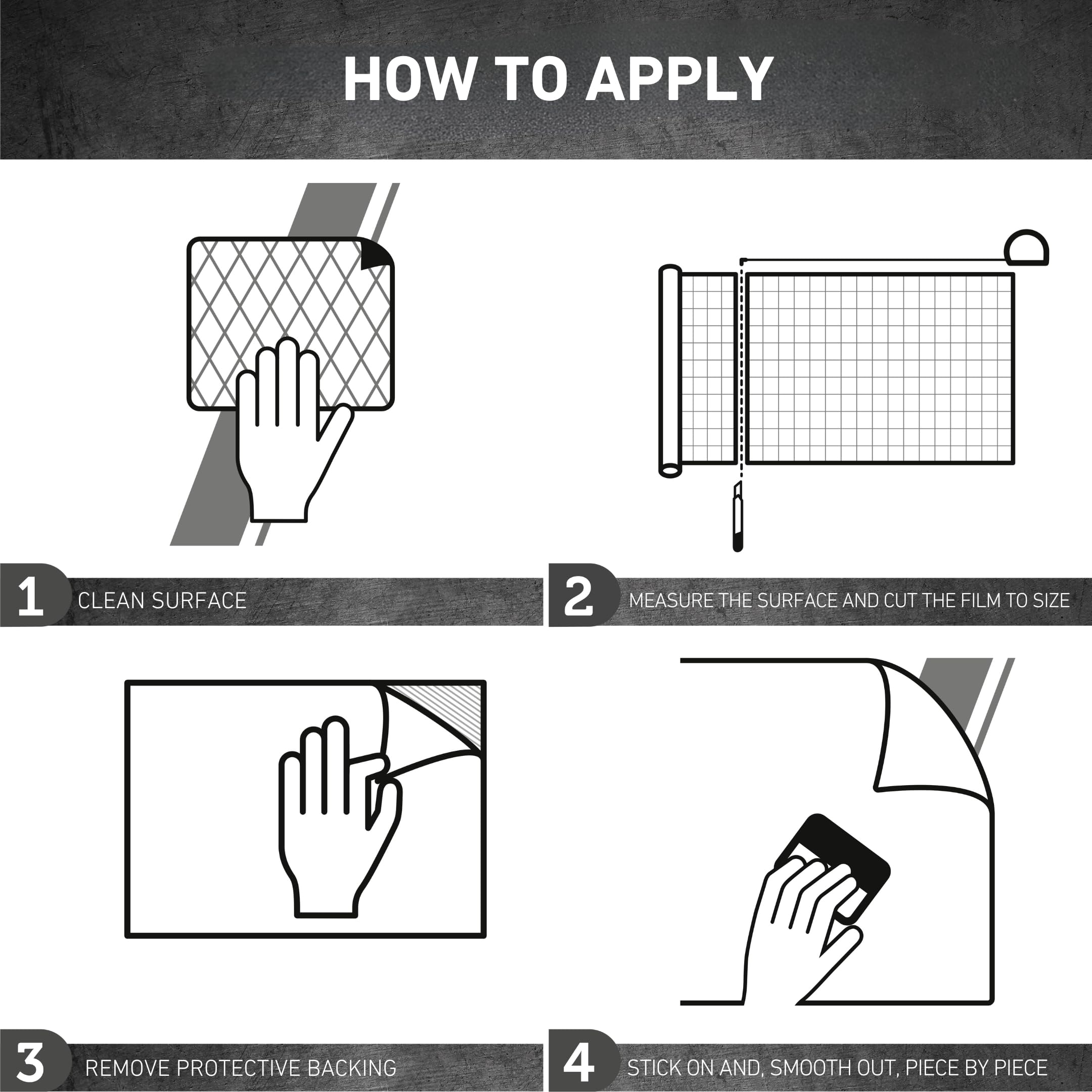 HOW TO APPLY

1 CLEAN SURFACE

2 MEASURE THE SURFACE AND CUT THE FILM TO SIZE

3 REMOVE PROTECTIVE BACKING

4 STICK ON AND, SMOOTH OUT, PIECE BY PIECE